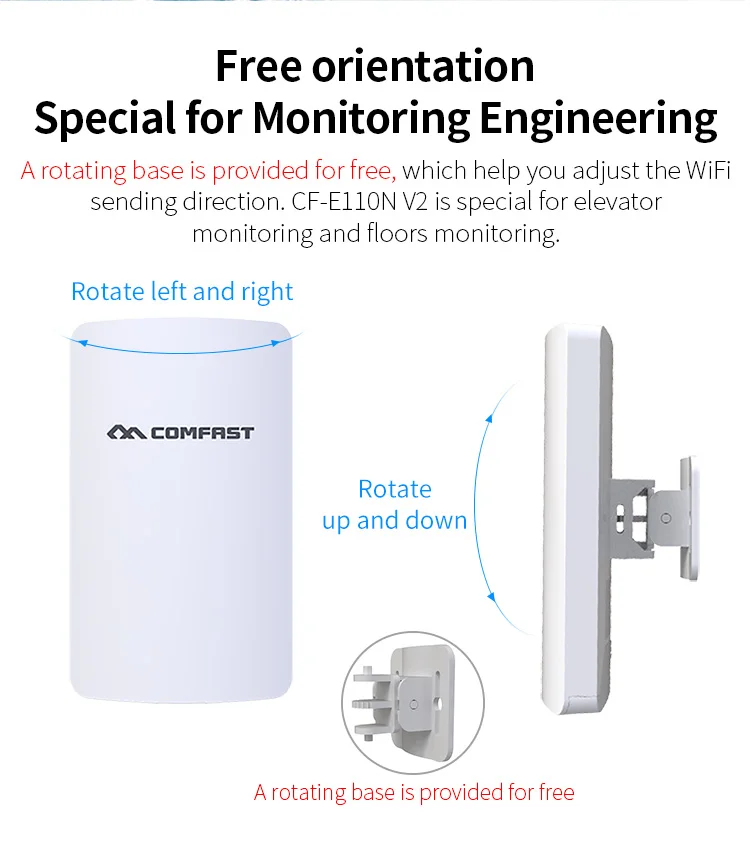 Free orientation
Special for Monitoring Engineering

A rotating base is provided for free, which help you adjust the WiFi sending direction. CF-E110N V2 is special for elevator monitoring and floors monitoring.

Rotate left and right

COMFAST

Rotate
up and down

A rotating base is provided for free