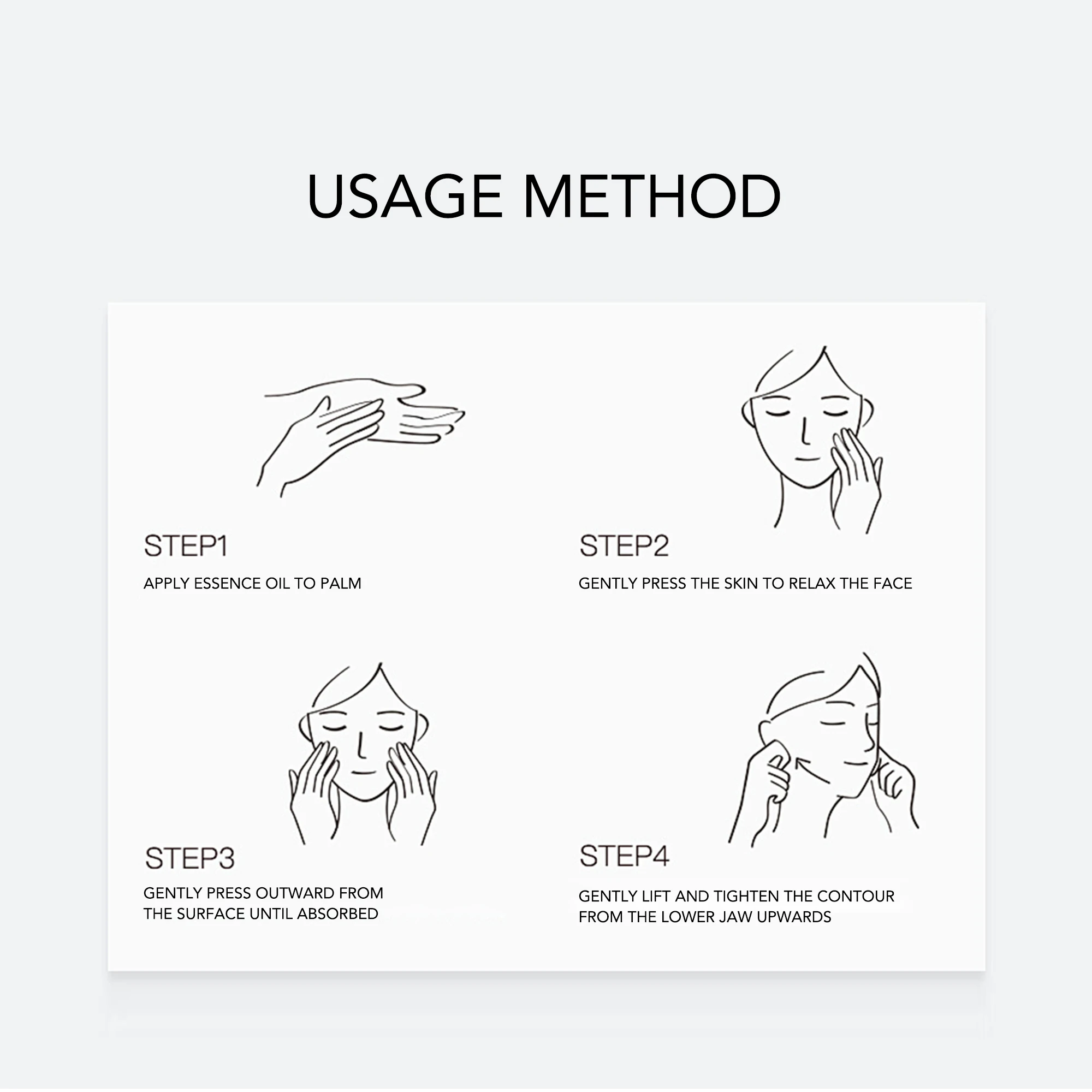 USAGE METHOD

STEP1

APPLY ESSENCE OIL TO PALM

STEP2

GENTLY PRESS THE SKIN TO RELAX THE FACE

STEP3

GENTLY PRESS OUTWARD FROM THE SURFACE UNTIL ABSORBED

STEP4

GENTLY LIFT AND TIGHTEN THE CONTOUR FROM THE LOWER JAW UPWARDS