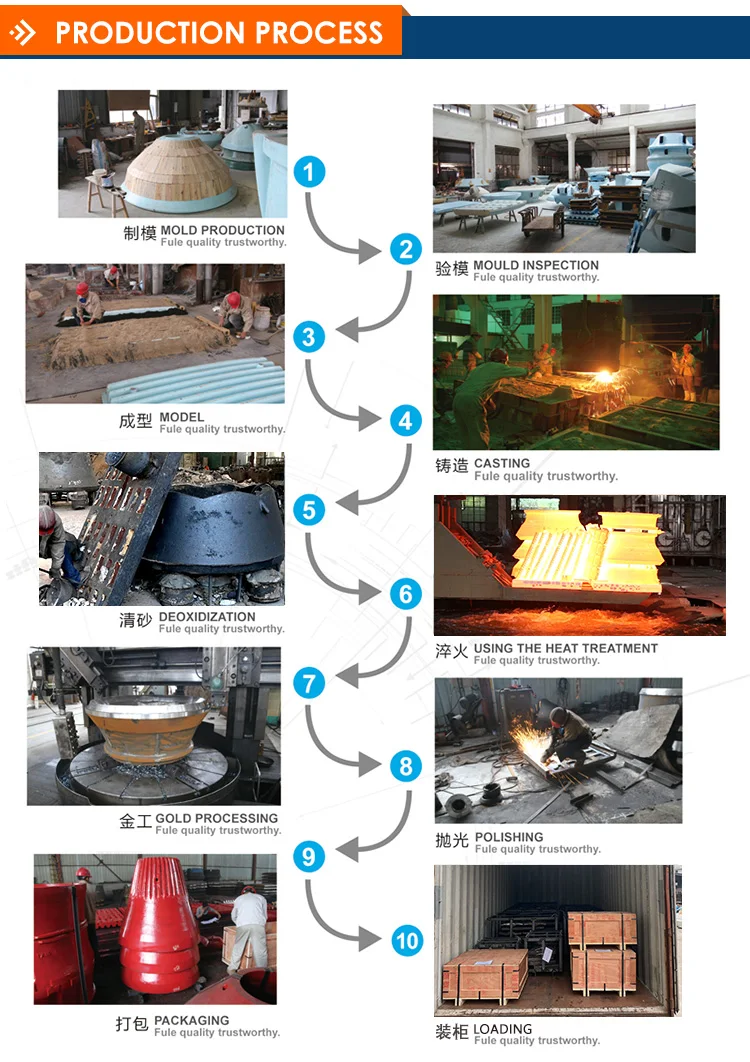 PRODUCTION PROCESS

1

制模 MOLD PRODUCTION
Fule quality trustworthy.

2

验模 MOULD INSPECTION
Fule quality trustworthy.

3

成型 MODEL
Fule quality trustworthy.

4

铸造 CASTING
Fule quality trustworthy.

5

清砂 DEOXIDIZATION
Fule quality trustworthy.

6

淬火 USING THE HEAT TREATMENT
Fule quality trustworthy.

7

金工 GOLD PROCESSING
Fule quality trustworthy.

8

抛光 POLISHING
Fule quality trustworthy.

9

打包 PACKAGING
Fule quality trustworthy.

10

装柜 LOADING
Fule quality trustworthy.