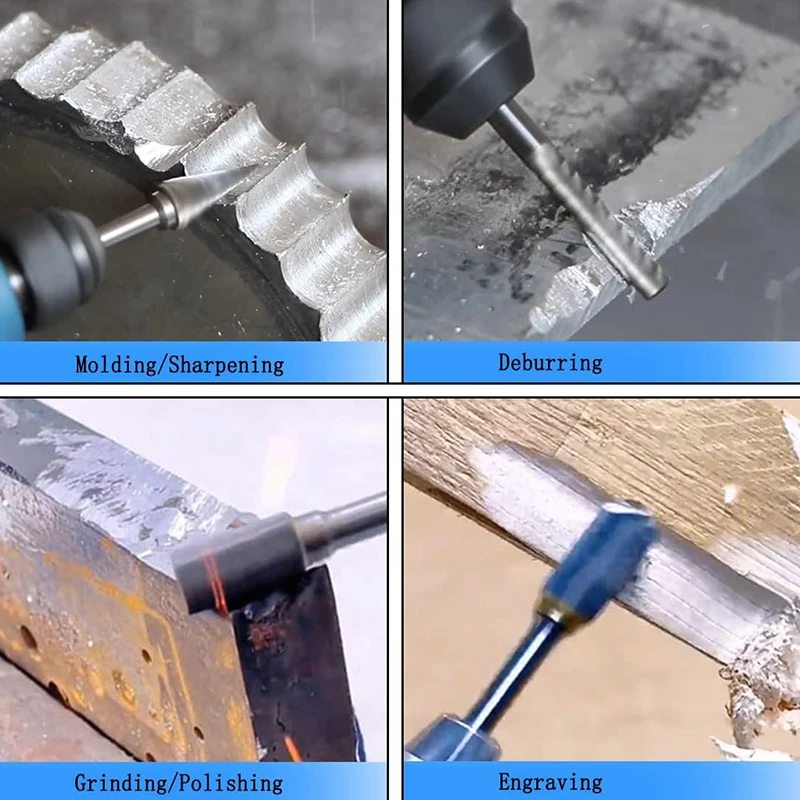 Molding/Sharpening

Deburring

Grinding/Polishing

Engraving