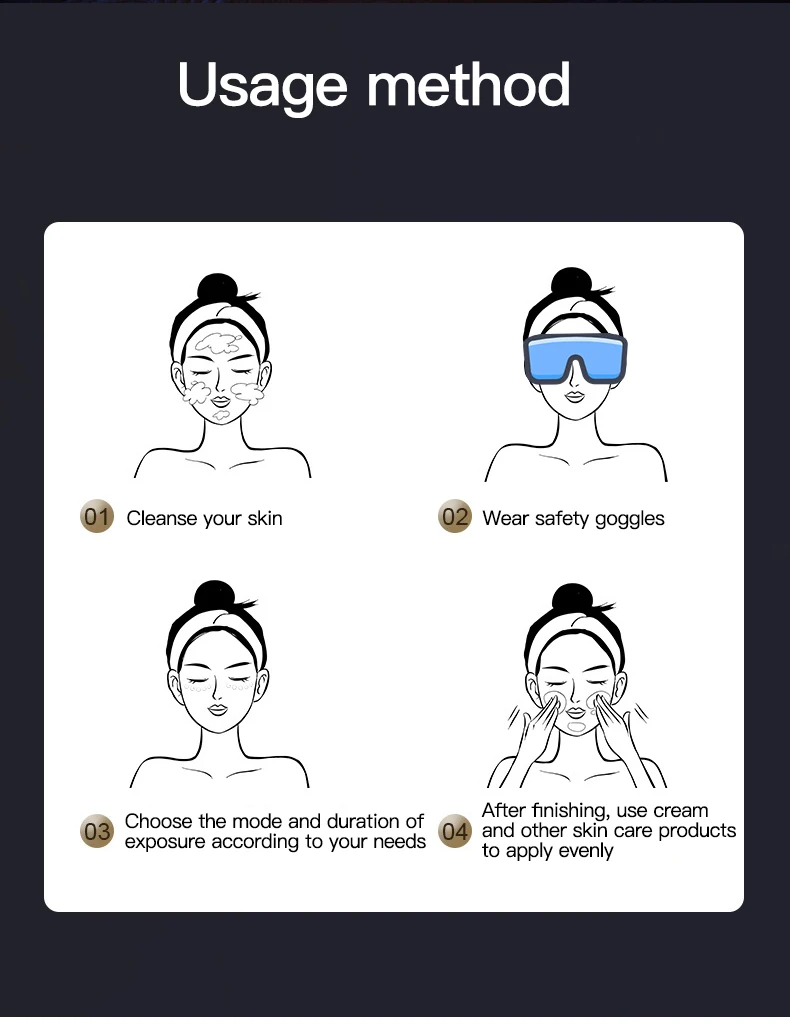 Usage method

01 Cleanse your skin

02 Wear safety goggles

03 Choose the mode and duration of exposure according to your needs

04 After finishing, use cream and other skin care products to apply evenly