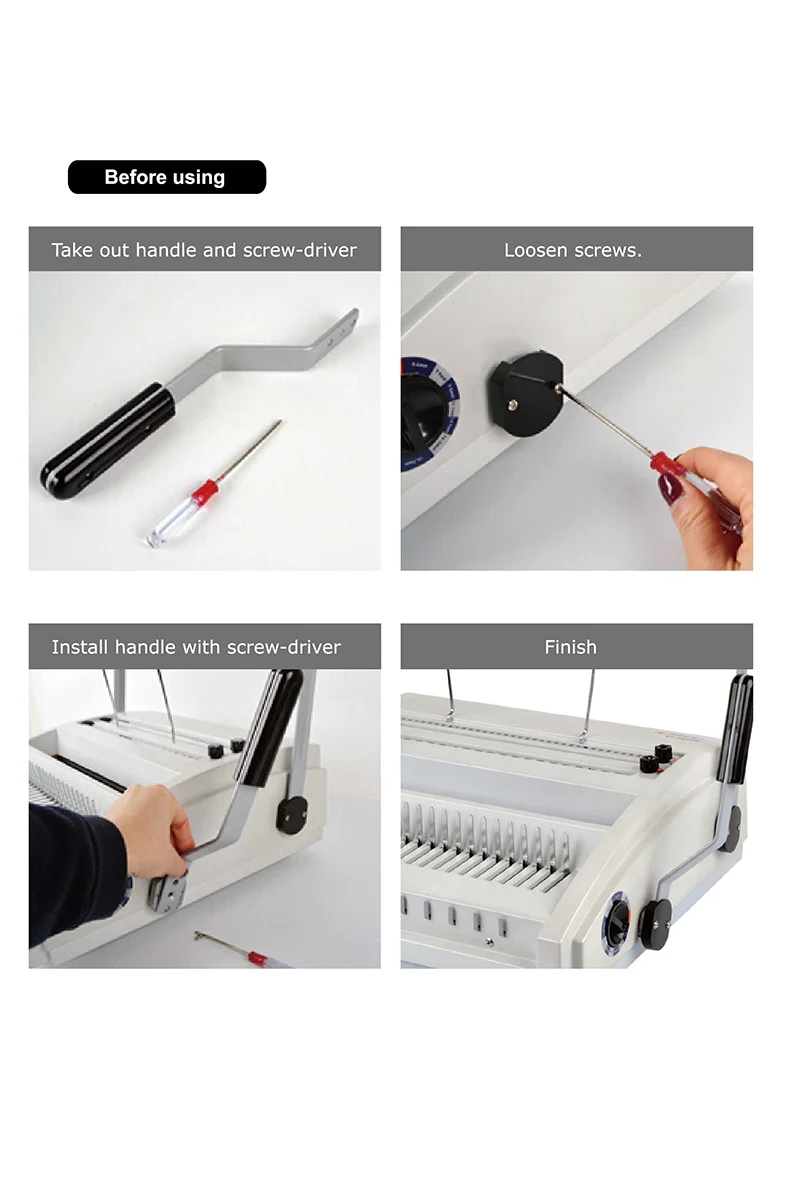 Before using

Take out handle and screw-driver

Loosen screws.

Install handle with screw-driver

Finish