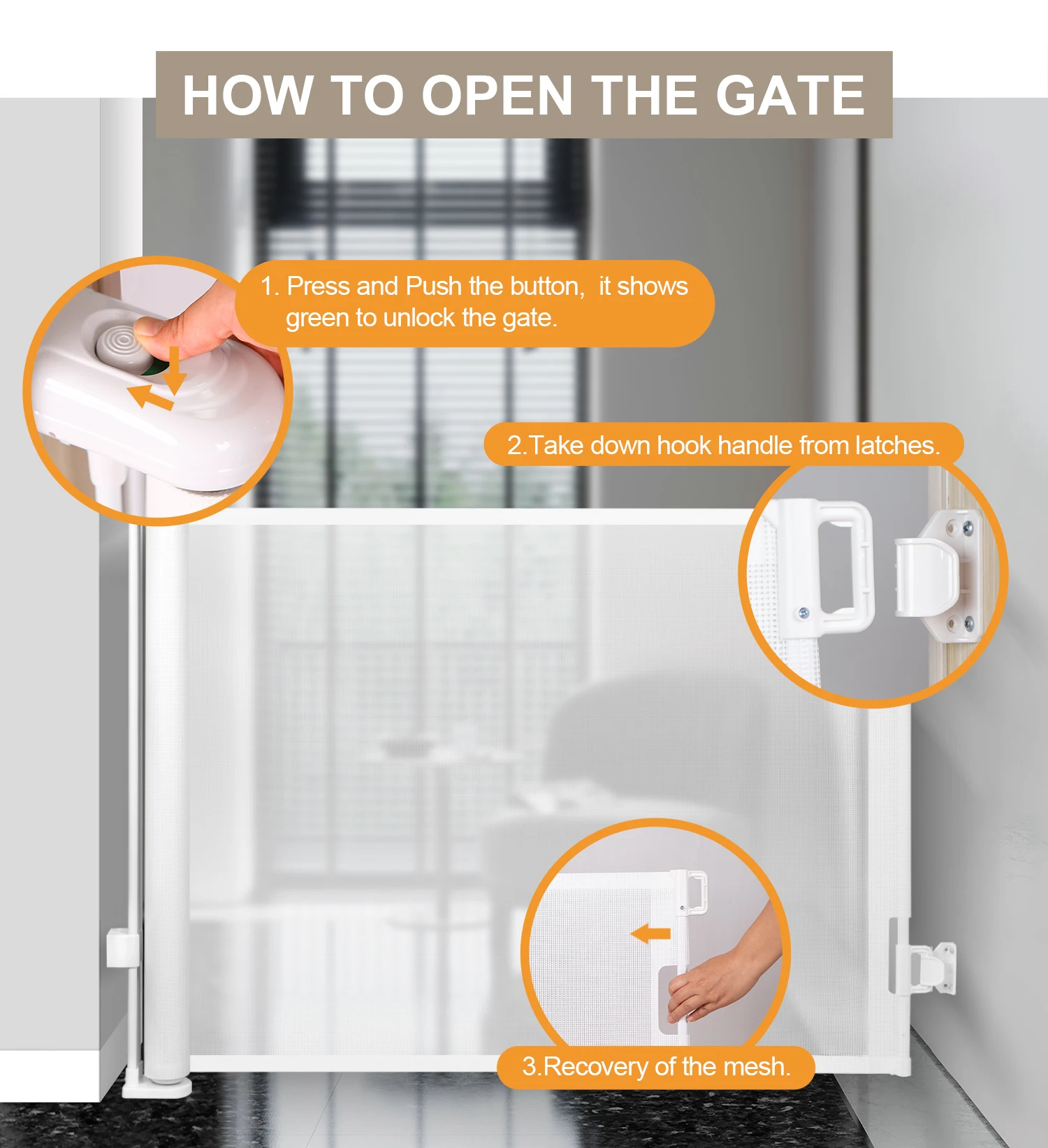 HOW TO OPEN THE GATE

1. Press and Push the button, it shows green to unlock the gate.

2.Take down hook handle from latches.

3.Recovery of the mesh.