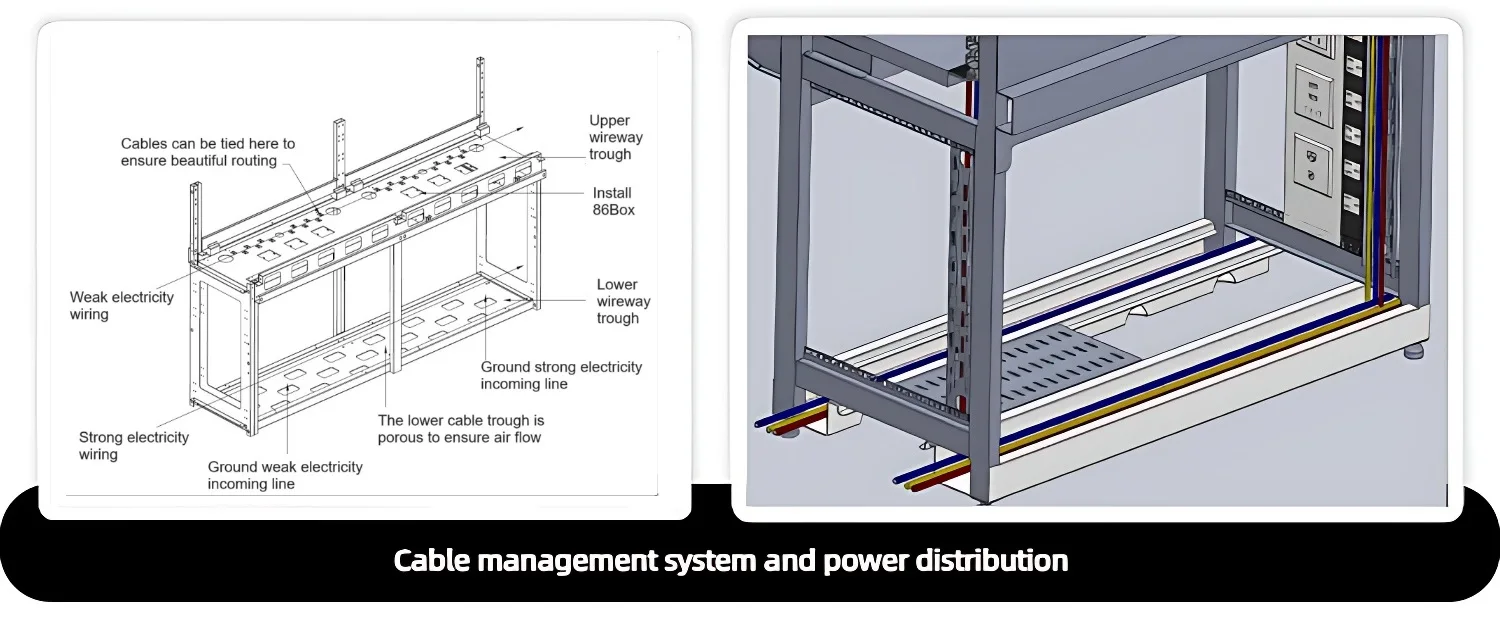 Cables can be tied here to ensure beautiful routing

Upper wireway trough

Install 86Box

Weak electricity wiring

Lower wireway trough

Ground strong electricity incoming line

The lower cable trough is porous to ensure air flow

Strong electricity wiring

Ground weak electricity incoming line

Cable management system and power distribution