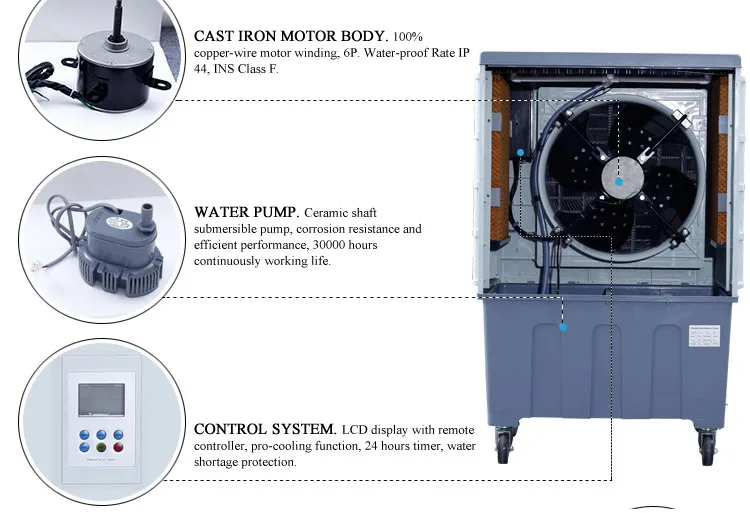 CAST IRON MOTOR BODY. 100% copper-wire motor winding, 6P. Water-proof Rate IP 44, INS Class F.

WATER PUMP. Ceramic shaft submersible pump, corrosion resistance and efficient performance, 30000 hours continuously working life.

CONTROL SYSTEM. LCD display with remote controller, pro-cooling function, 24 hours timer, water shortage protection.