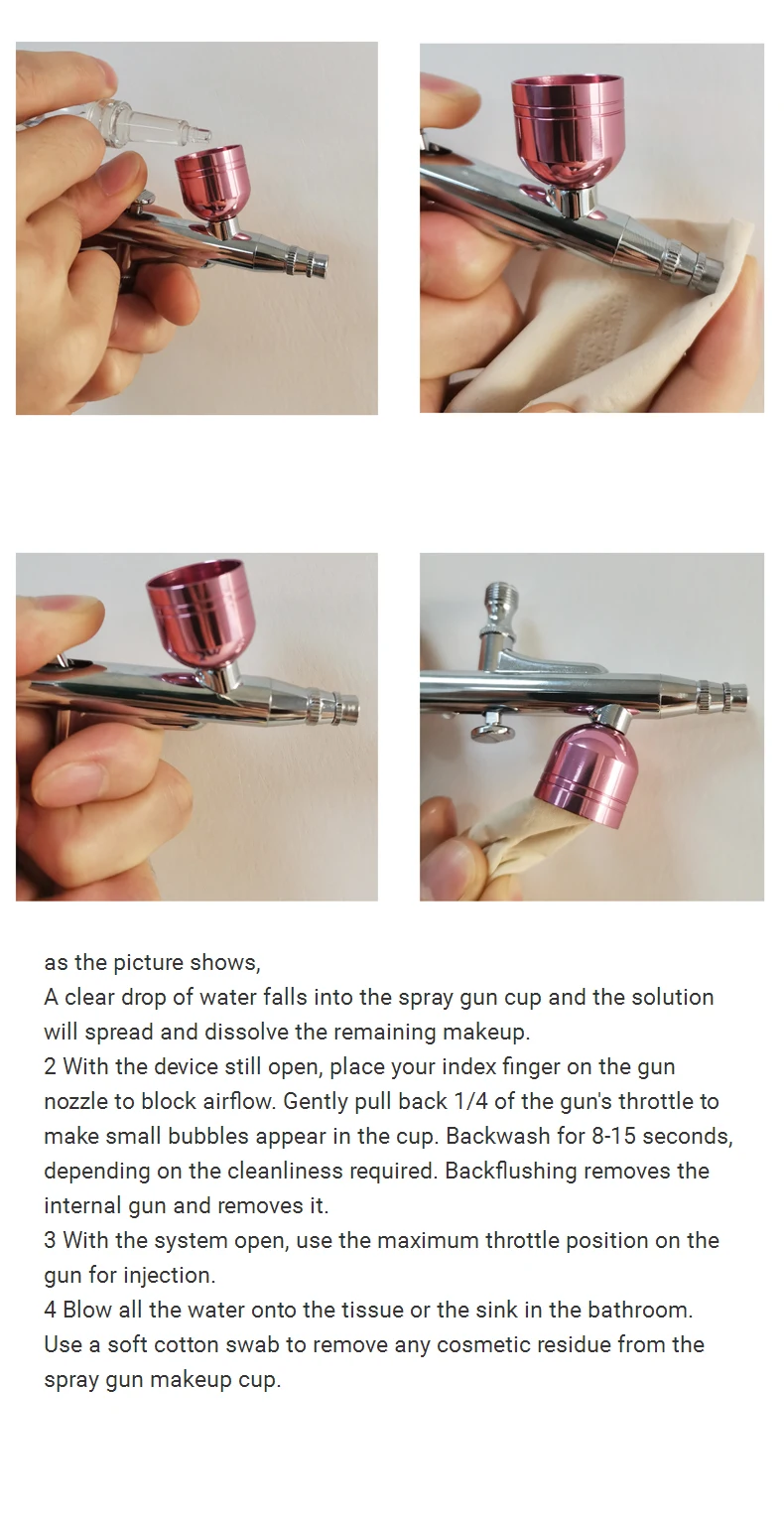 as the picture shows,
A clear drop of water falls into the spray gun cup and the solution will spread and dissolve the remaining makeup.
2 With the device still open, place your index finger on the gun nozzle to block airflow. Gently pull back 1/4 of the gun's throttle to make small bubbles appear in the cup. Backwash for 8-15 seconds, depending on the cleanliness required. Backflushing removes the internal gun and removes it.
3 With the system open, use the maximum throttle position on the gun for injection.
4 Blow all the water onto the tissue or the sink in the bathroom. Use a soft cotton swab to remove any cosmetic residue from the spray gun makeup cup.