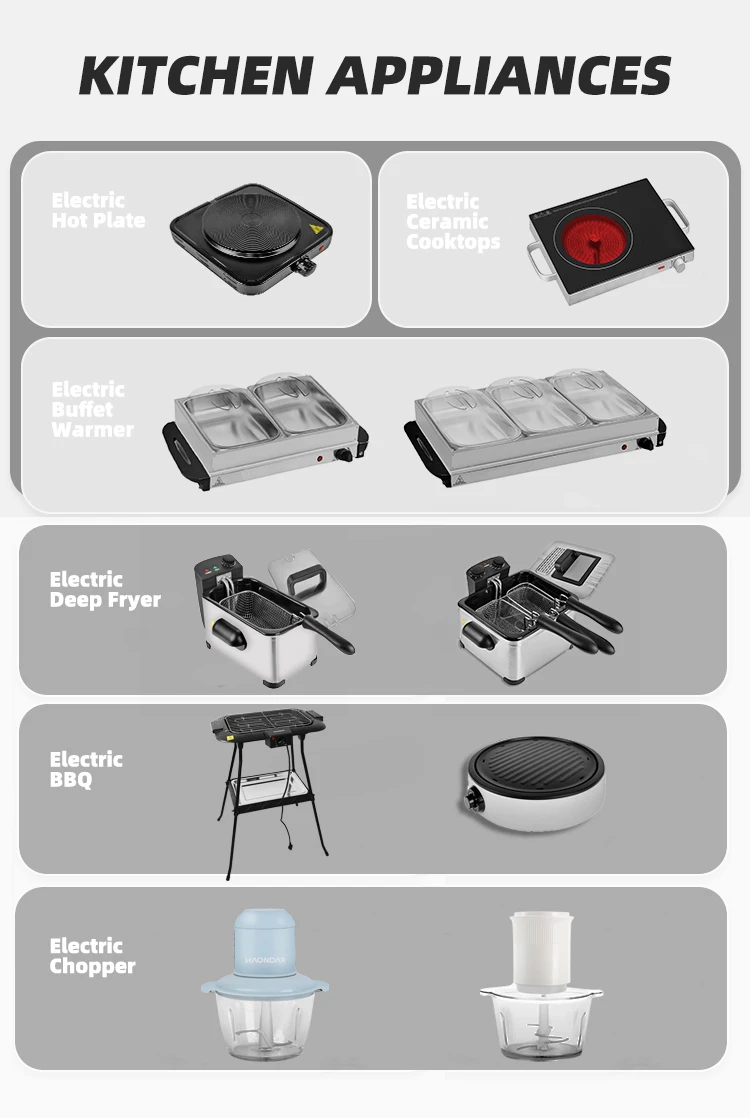 KITCHEN APPLIANCES

Electric Hot Plate

Electric Ceramic Cooktops

Electric Buffet Warmer

Electric Deep Fryer

Electric BBQ

Electric Chopper

HAONDAR