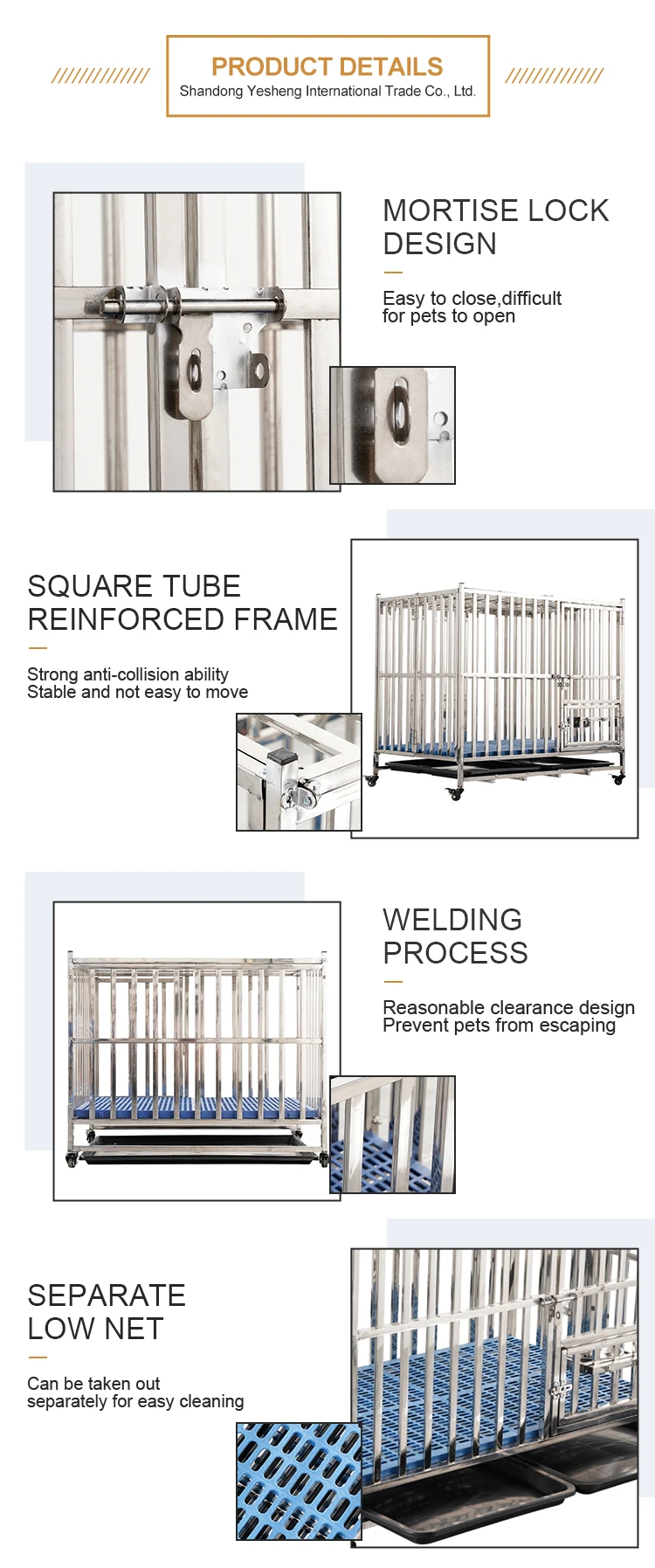 PRODUCT DETAILS
Shandong Yesheng International Trade Co., Ltd.

MORTISE LOCK DESIGN

Easy to close,difficult for pets to open

SQUARE TUBE REINFORCED FRAME

Strong anti-collision ability
Stable and not easy to move

WELDING PROCESS

Reasonable clearance design
Prevent pets from escaping

SEPARATE LOW NET

Can be taken out separately for easy cleaning