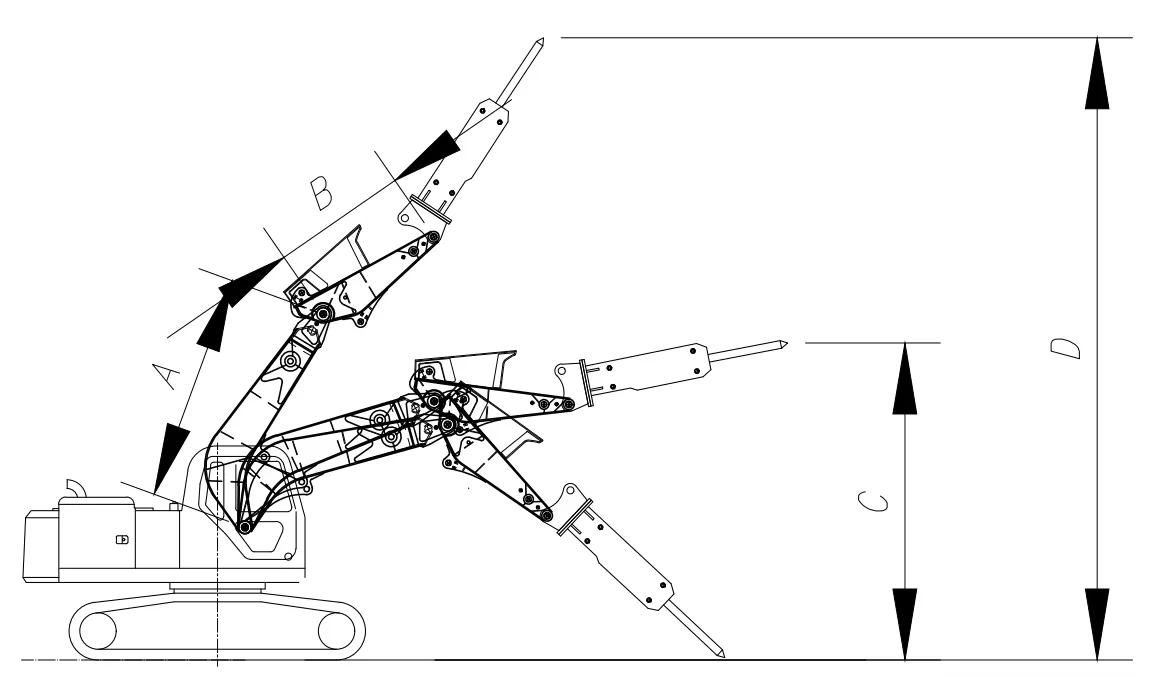 B
A
C
D