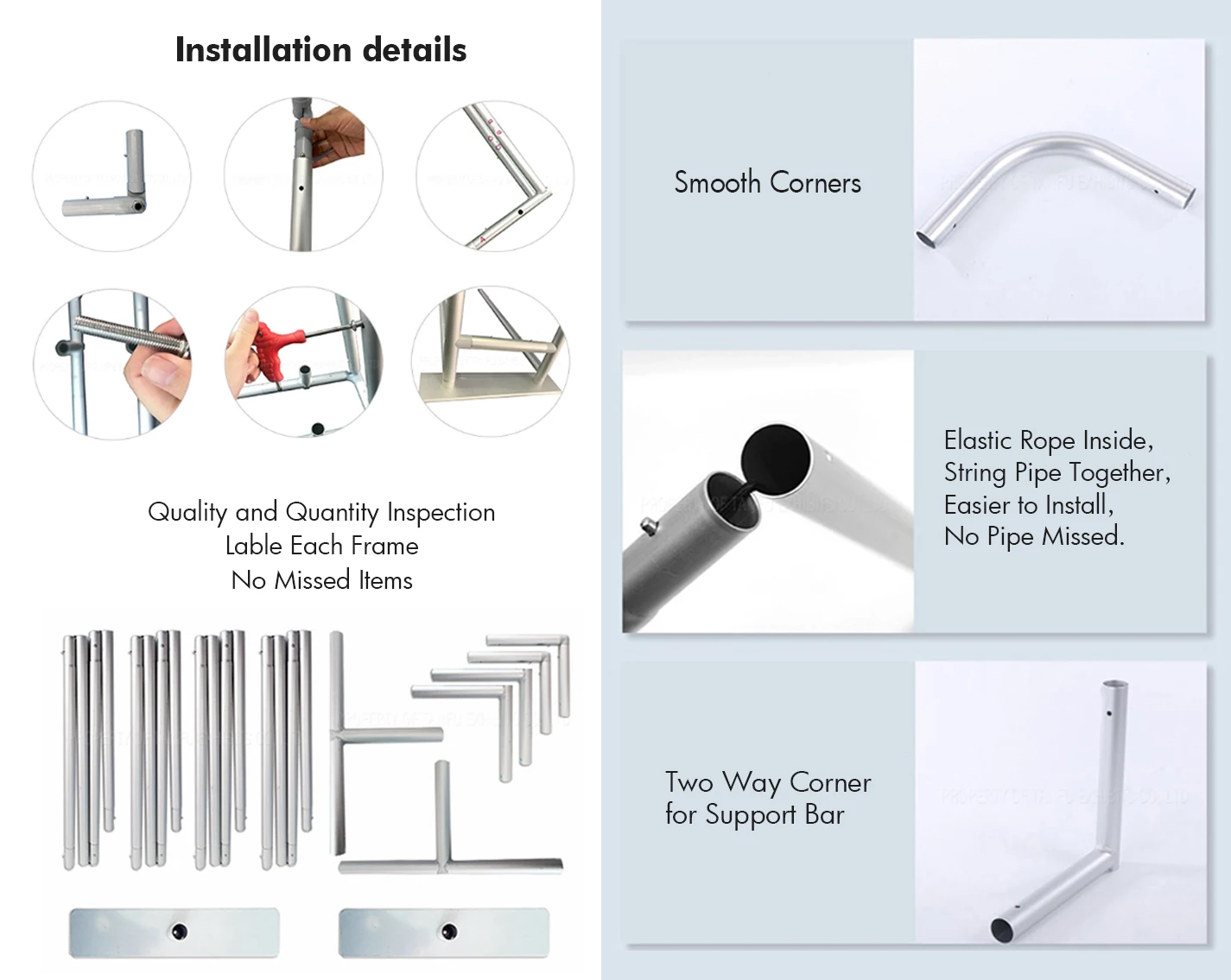 Installation details

Quality and Quantity Inspection
Lable Each Frame
No Missed Items

Smooth Corners

Elastic Rope Inside,
String Pipe Together,
Easier to Install,
No Pipe Missed.

Two Way Corner
for Support Bar