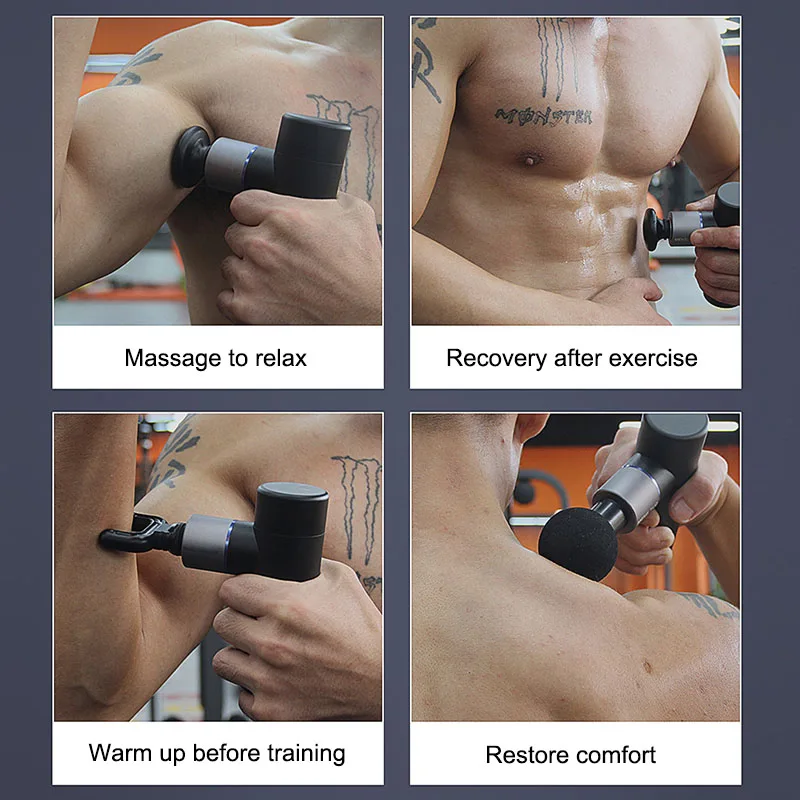 MONSTER

Massage to relax

Recovery after exercise

Warm up before training

Restore comfort