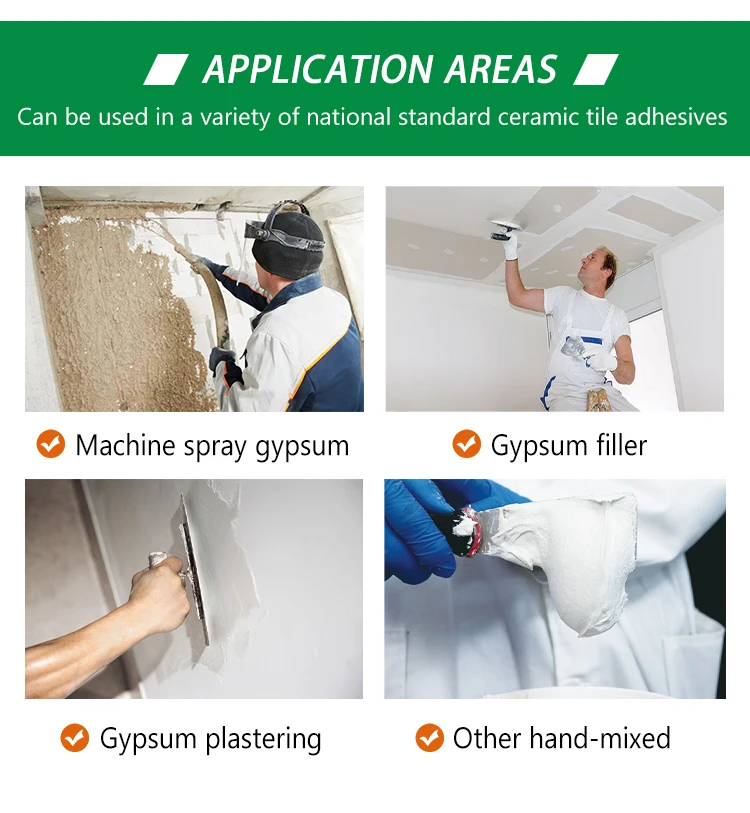 APPLICATION AREAS

Can be used in a variety of national standard ceramic tile adhesives

Machine spray gypsum

Gypsum filler

Gypsum plastering

Other hand-mixed