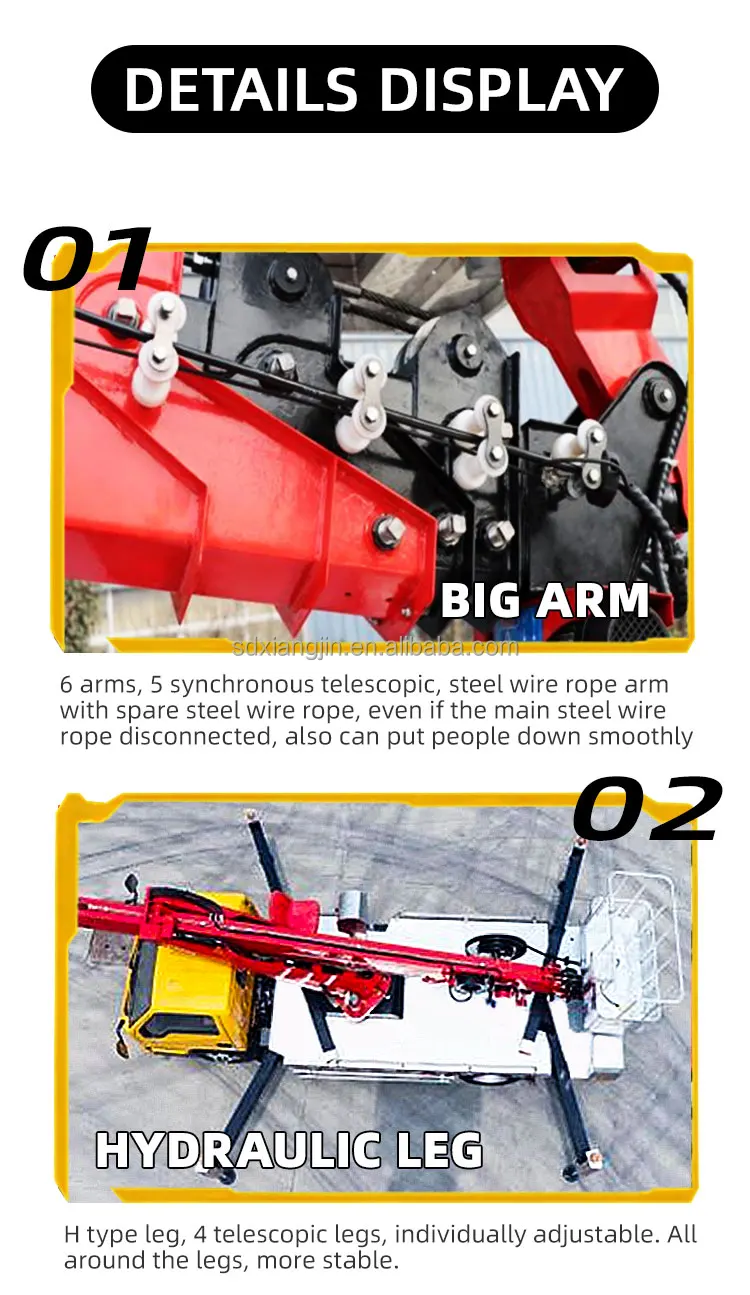 DETAILS DISPLAY

01

BIG ARM

sdxiangjin.en.alibaba.com

6 arms, 5 synchronous telescopic, steel wire rope arm with spare steel wire rope, even if the main steel wire rope disconnected, also can put people down smoothly

02

HYDRAULIC LEG

H type leg, 4 telescopic legs, individually adjustable. All around the legs, more stable.