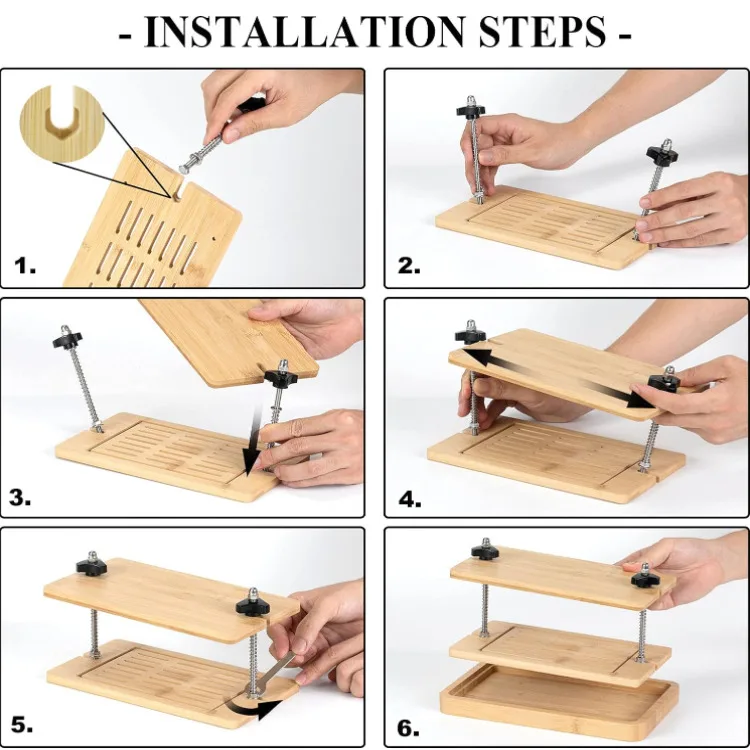 - INSTALLATION STEPS -

1.

2.

3.

4.

5.

6.