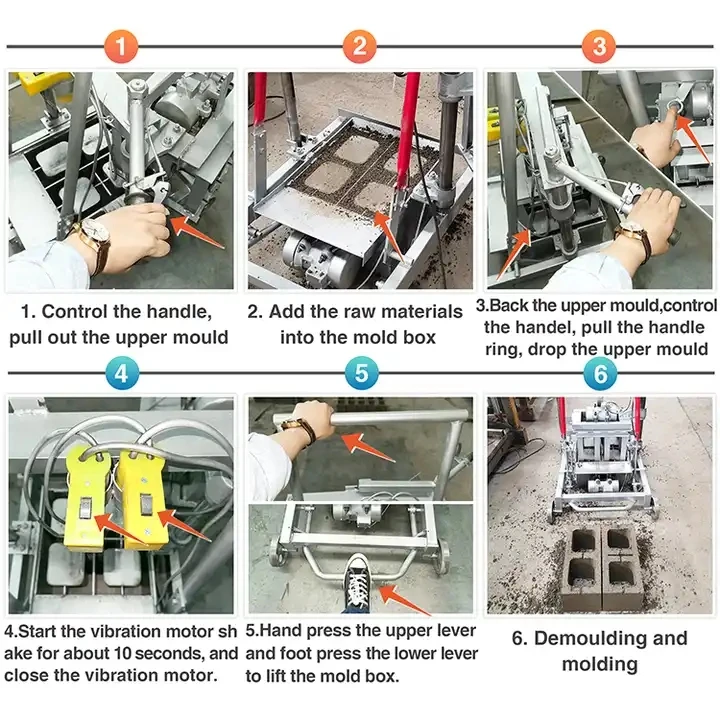 1

2

3

1. Control the handle, pull out the upper mould

2. Add the raw materials into the mold box

3.Back the upper mould,control the handel, pull the handle ring, drop the upper mould

4

5

6

4.Start the vibration motor sh ake for about 10 seconds, and close the vibration motor.

5.Hand press the upper lever and foot press the lower lever to lift the mold box.

6. Demoulding and molding