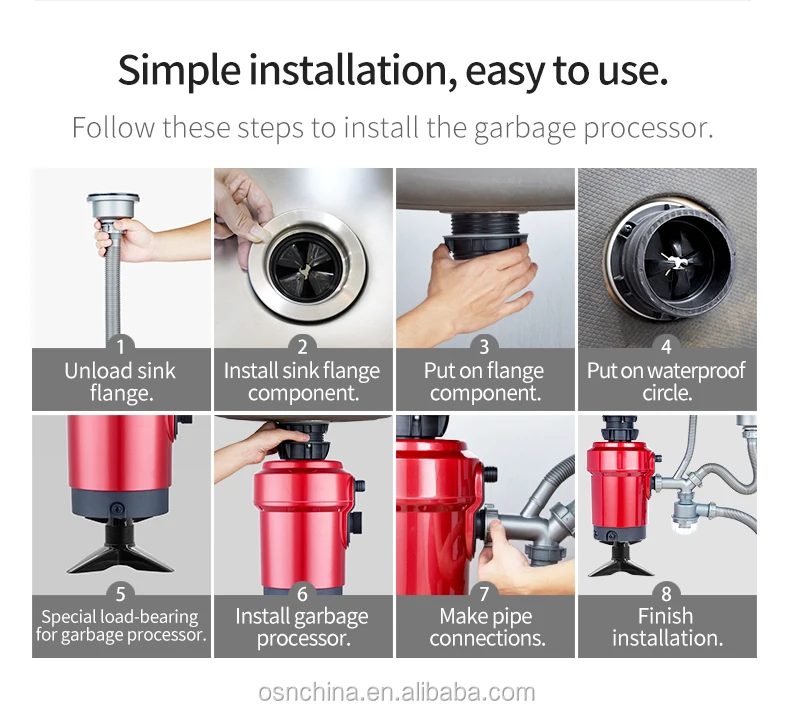 Simple installation, easy to use.

Follow these steps to install the garbage processor.

1
Unload sink flange.

2
Install sink flange component.

3
Put on flange component.

4
Put on waterproof circle.

5
Special load-bearing for garbage processor.

6
Install garbage processor.

7
Make pipe connections.

8
Finish installation.

osnchina.en.alibaba.com