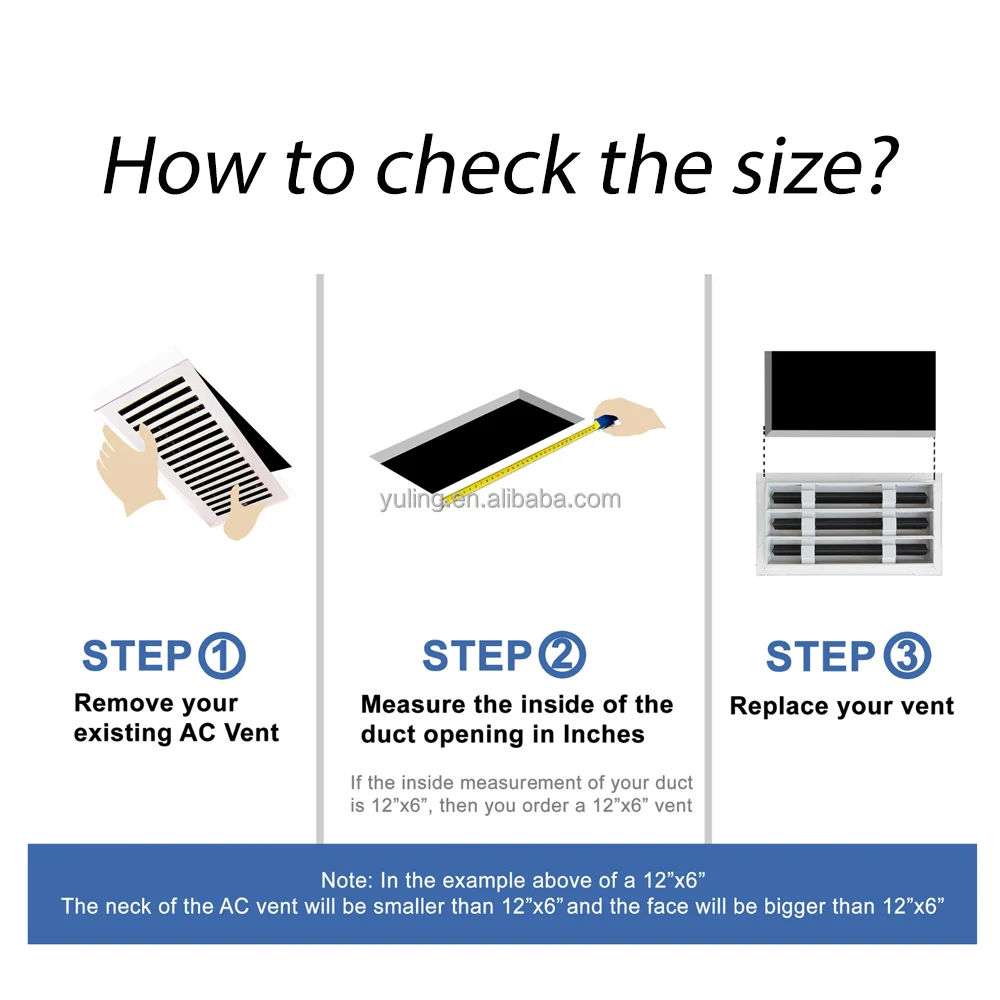 How to check the size?

yuling.en.alibaba.com

STEP ①
Remove your existing AC Vent

STEP ②
Measure the inside of the duct opening in Inches

If the inside measurement of your duct is 12”x6”, then you order a 12”x6” vent

STEP ③
Replace your vent

Note: In the example above of a 12”x6”
The neck of the AC vent will be smaller than 12”x6” and the face will be bigger than 12”x6”