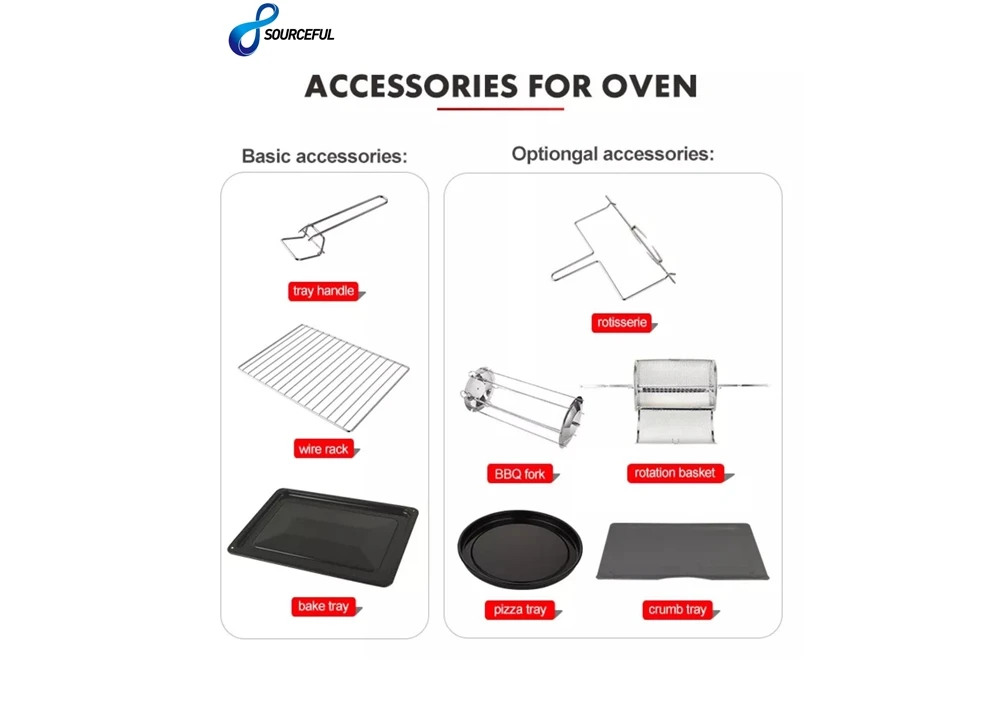 SOURCEFUL

ACCESSORIES FOR OVEN

Basic accessories:

tray handle

wire rack

bake tray

Optiongal accessories:

rotisserie

BBQ fork

rotation basket

pizza tray

crumb tray