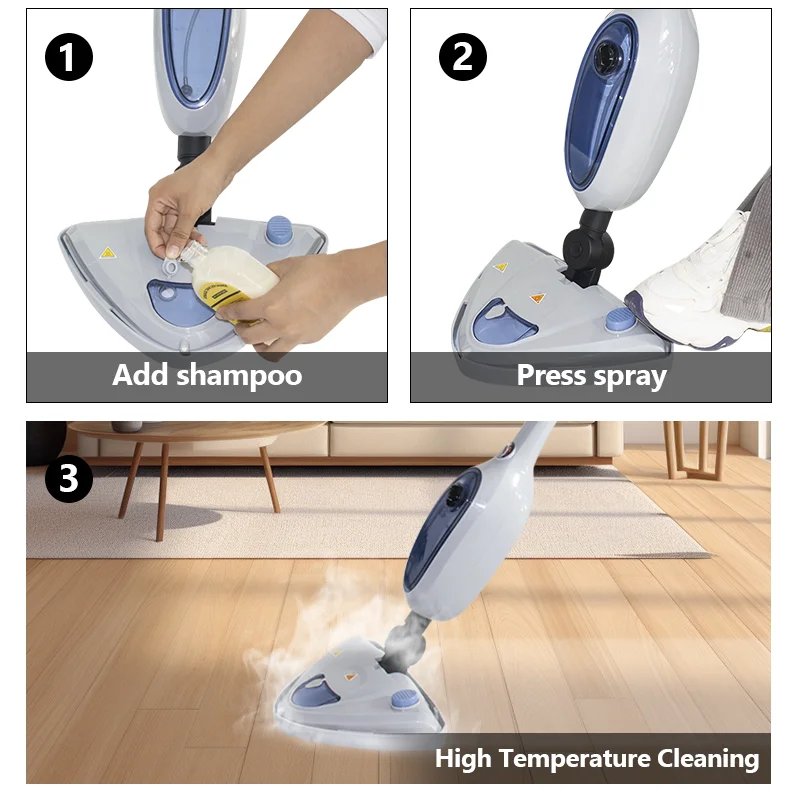 1
Add shampoo

2
Press spray

3
High Temperature Cleaning