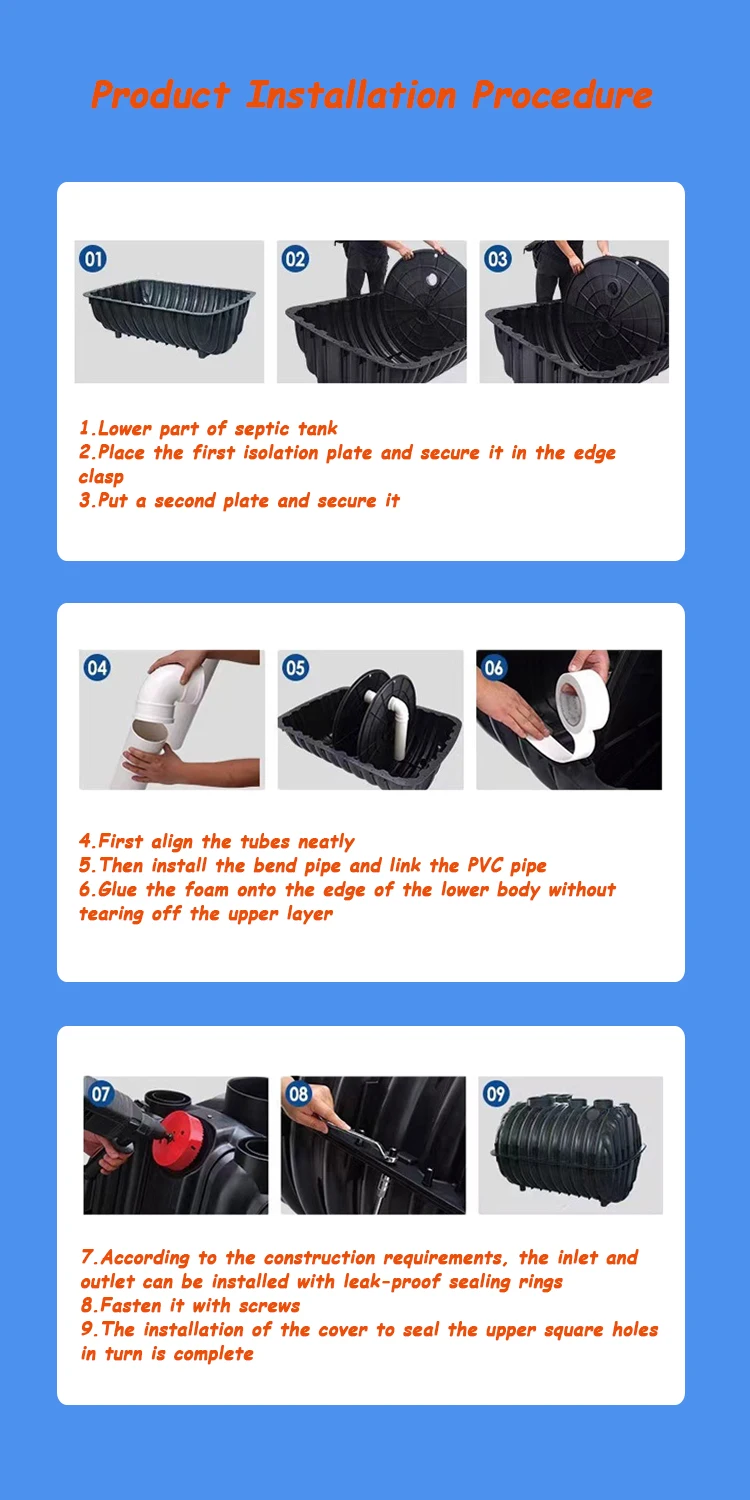 Product Installation Procedure

01 02 03

1.Lower part of septic tank
2.Place the first isolation plate and secure it in the edge clasp
3.Put a second plate and secure it

04 05 06

4.First align the tubes neatly
5.Then install the bend pipe and link the PVC pipe
6.Glue the foam onto the edge of the lower body without tearing off the upper layer

07 08 09

7.According to the construction requirements, the inlet and outlet can be installed with leak-proof sealing rings
8.Fasten it with screws
9.The installation of the cover to seal the upper square holes in turn is complete