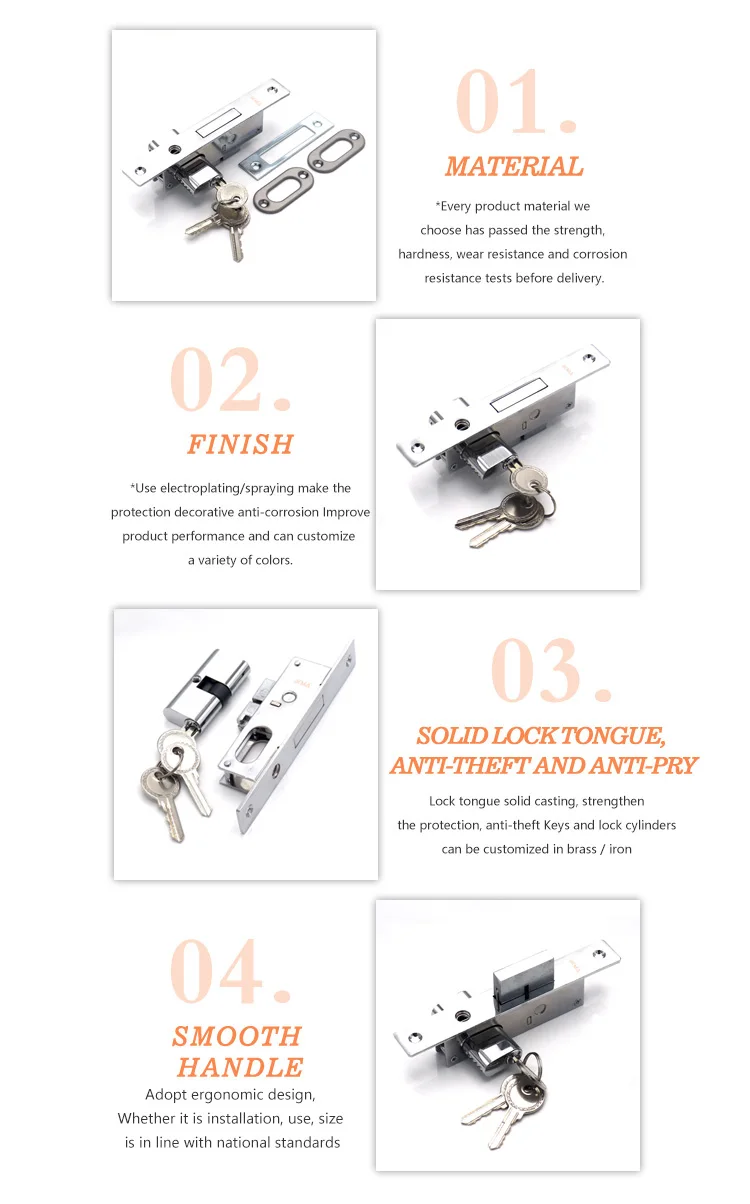 01.

MATERIAL

*Every product material we choose has passed the strength, hardness, wear resistance and corrosion resistance tests before delivery.

02.

FINISH

*Use electroplating/spraying make the protection decorative anti-corrosion Improve product performance and can customize a variety of colors.

03.

SOLID LOCK TONGUE, ANTI-THEFT AND ANTI-PRY

Lock tongue solid casting, strengthen the protection, anti-theft Keys and lock cylinders can be customized in brass / iron

04.

SMOOTH HANDLE

Adopt ergonomic design, Whether it is installation, use, size is in line with national standards