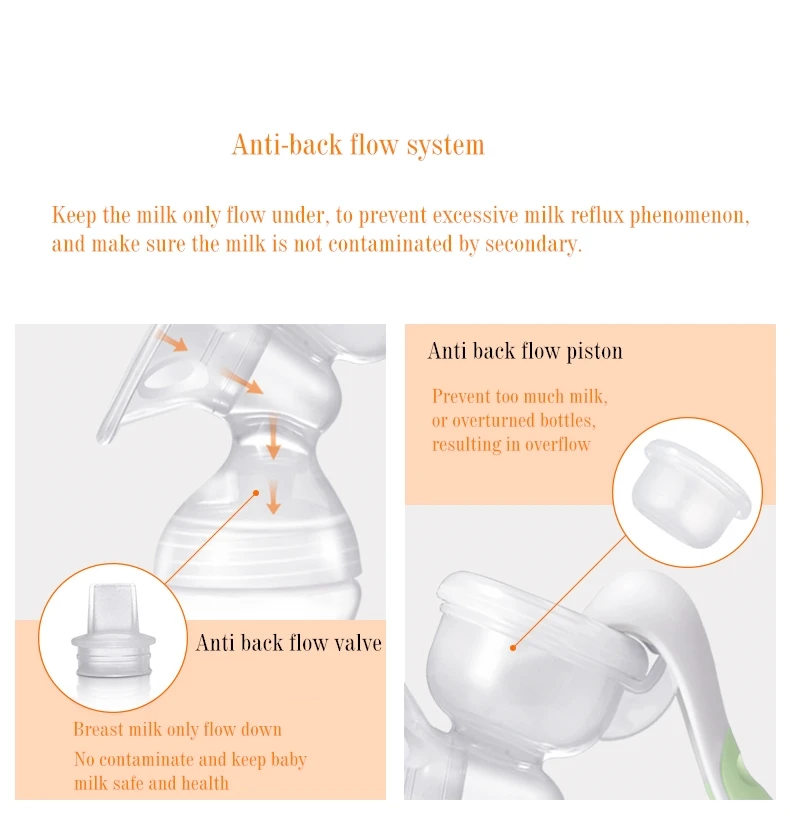 Anti-back flow system

Keep the milk only flow under, to prevent excessive milk reflux phenomenon, and make sure the milk is not contaminated by secondary.

Anti back flow valve

Breast milk only flow down

No contaminate and keep baby milk safe and health

Anti back flow piston

Prevent too much milk, or overturned bottles, resulting in overflow