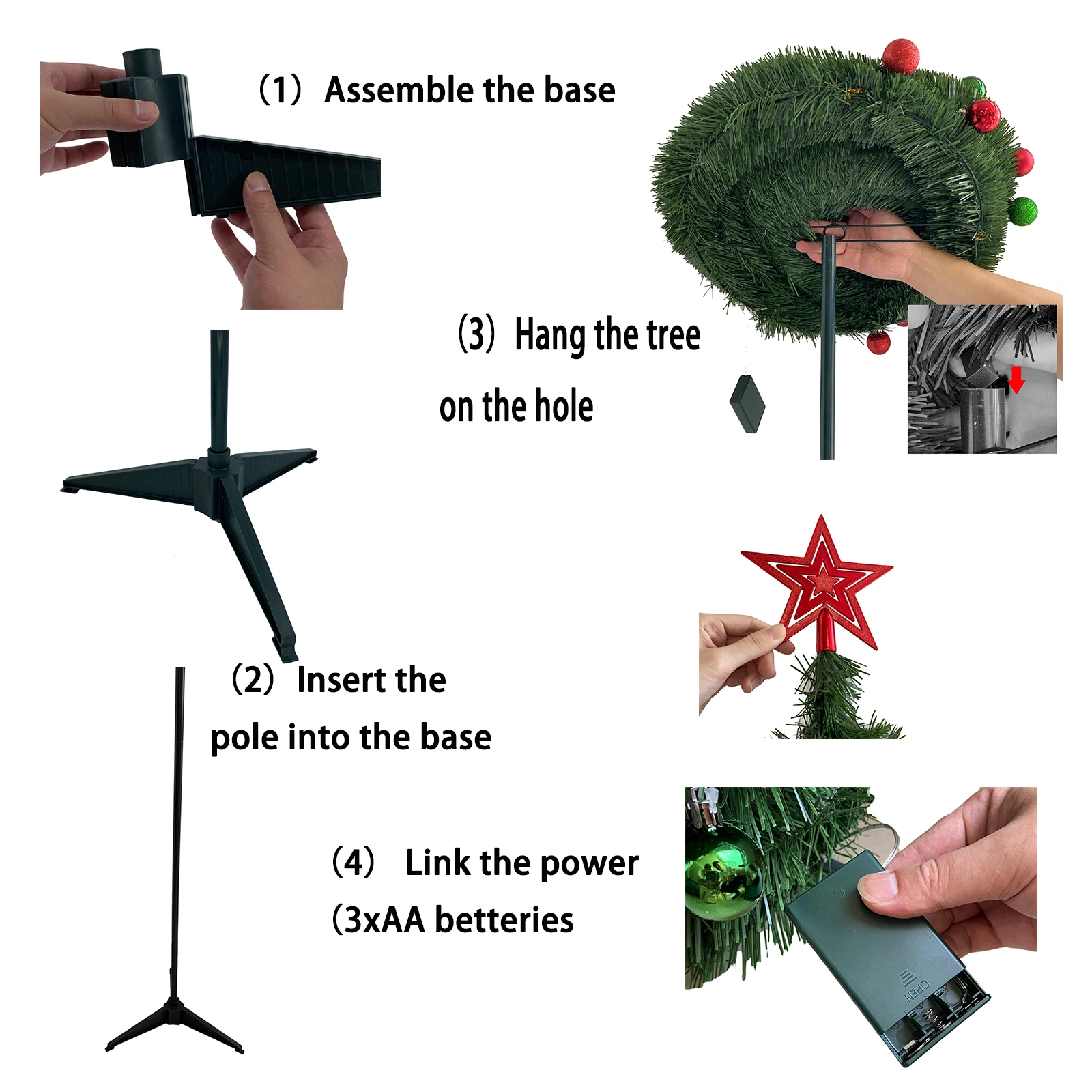 (1) Assemble the base

(3) Hang the tree on the hole

(2) Insert the pole into the base

(4) Link the power (3xAA betteries

OPEN