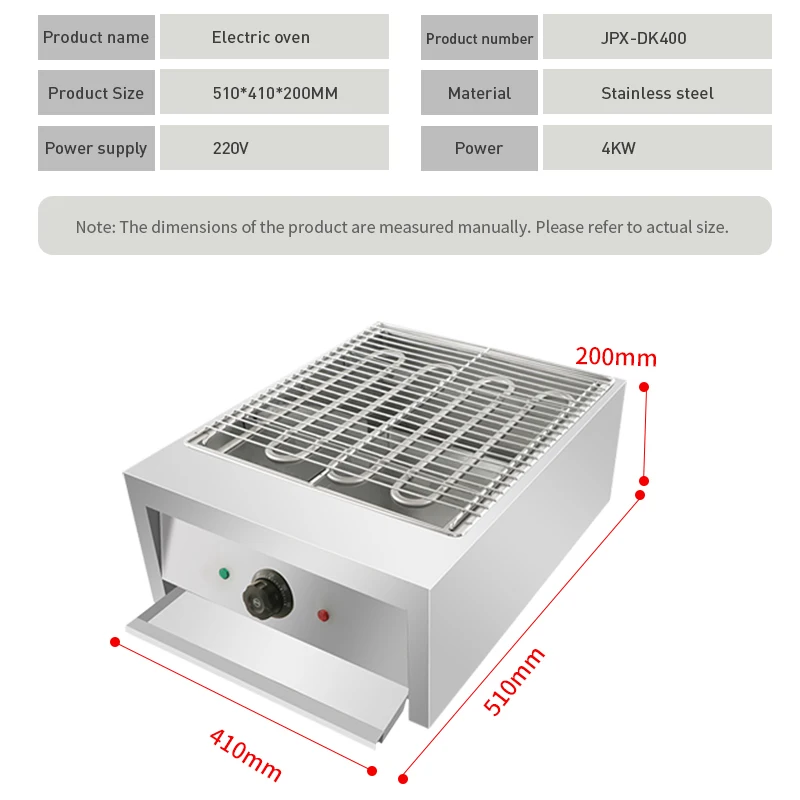 | Product name | Electric oven | Product number | JPX-DK400 |
|---|---|---|---|
| Product Size | 510*410*200MM | Material | Stainless steel |
| Power supply | 220V | Power | 4KW |

Note: The dimensions of the product are measured manually. Please refer to actual size.

200mm

510mm

410mm