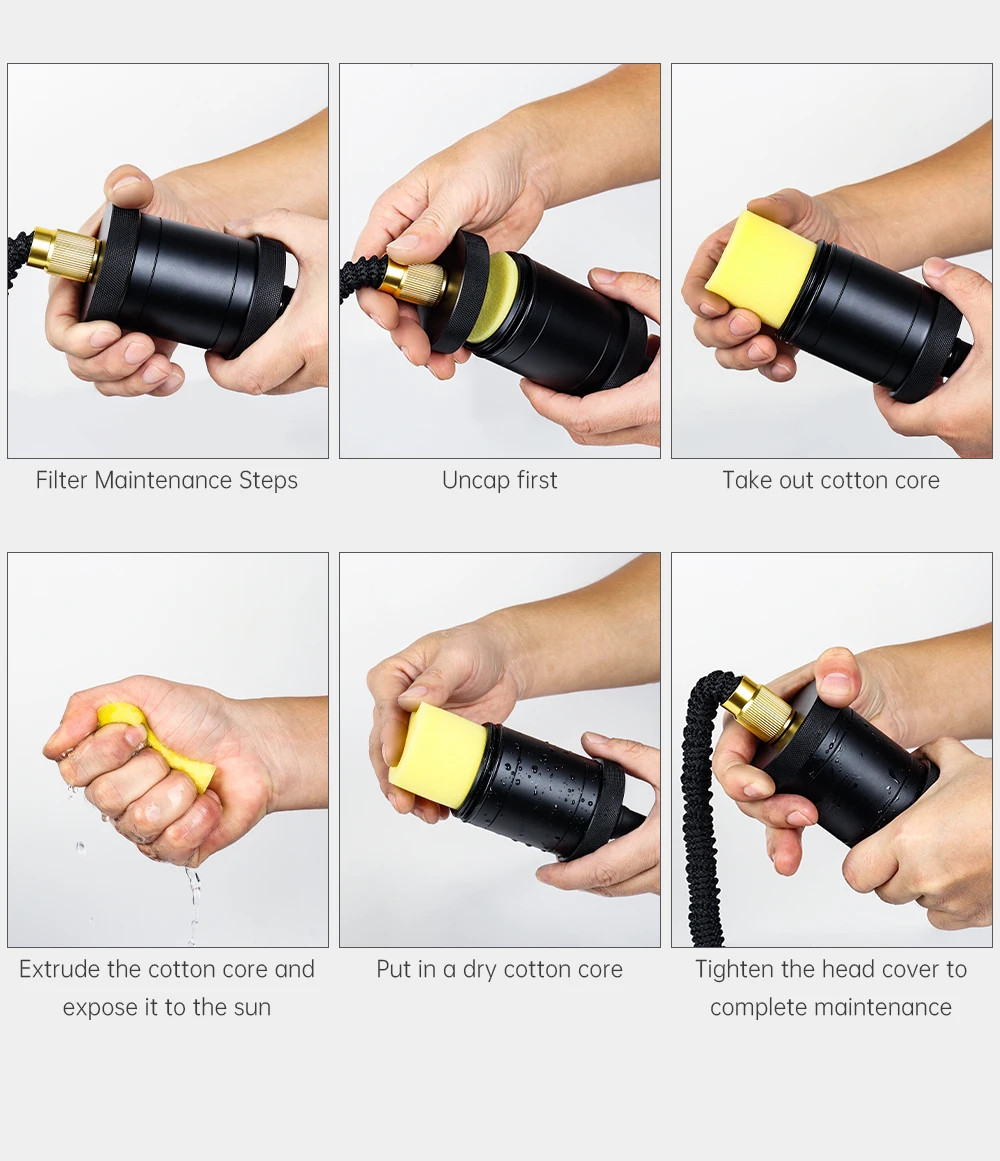 Filter Maintenance Steps

Uncap first

Take out cotton core

Extrude the cotton core and expose it to the sun

Put in a dry cotton core

Tighten the head cover to complete maintenance