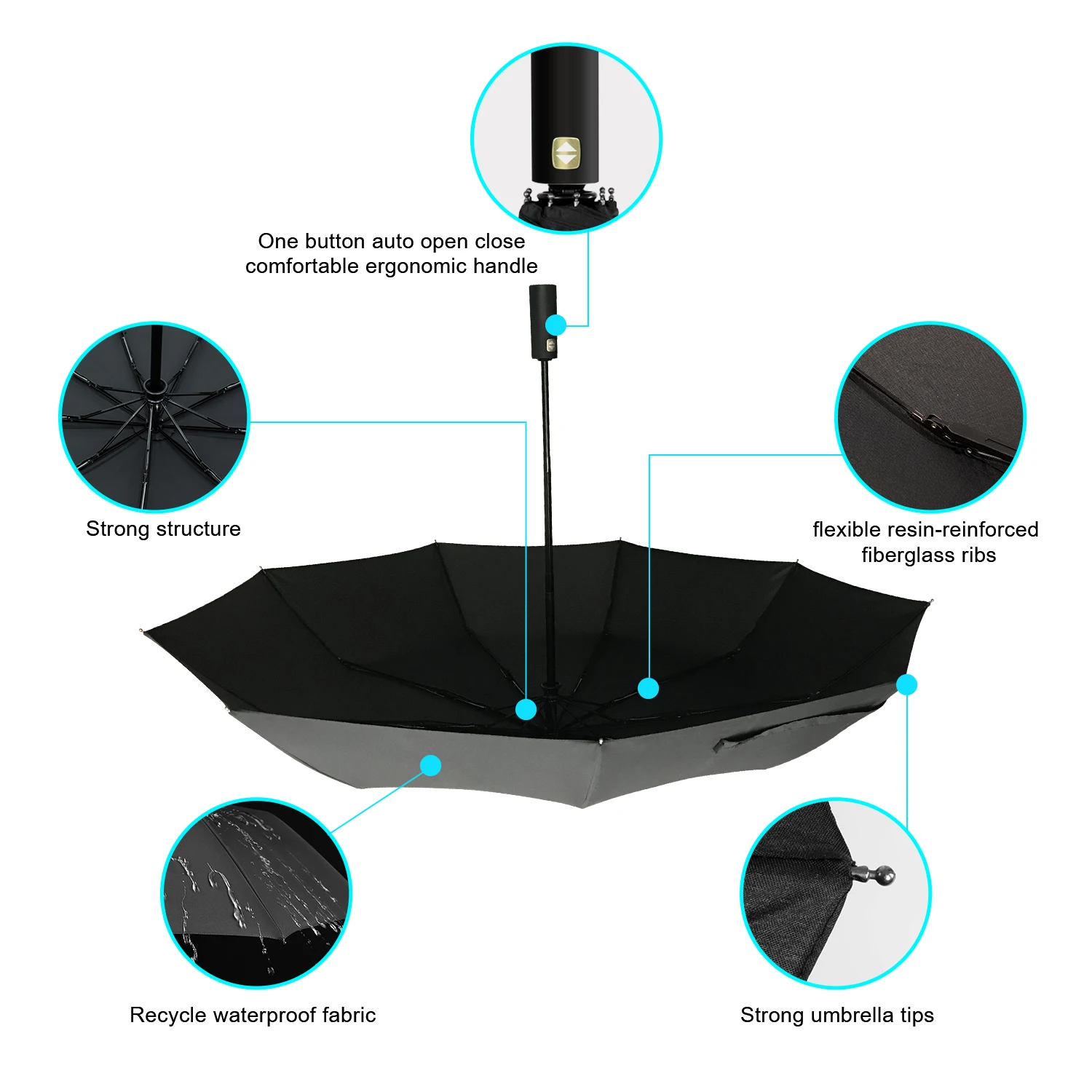 One button auto open close
comfortable ergonomic handle

Strong structure

flexible resin-reinforced
fiberglass ribs

Recycle waterproof fabric

Strong umbrella tips