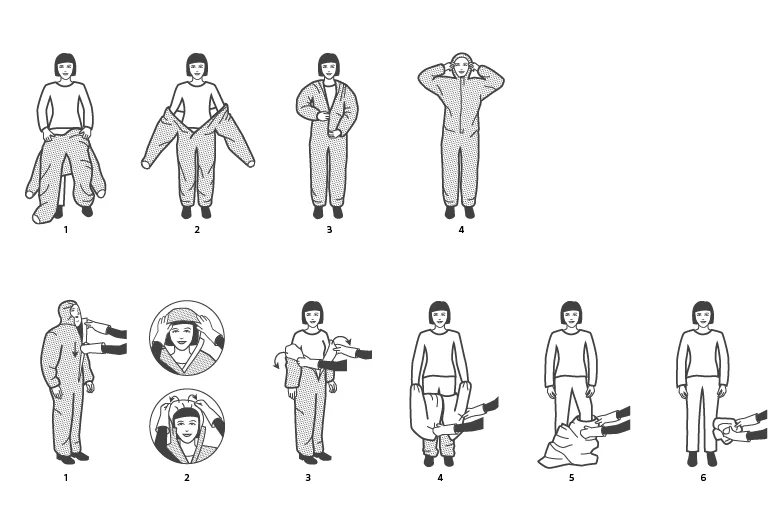 1 2 3 4

1 2 3 4 5 6