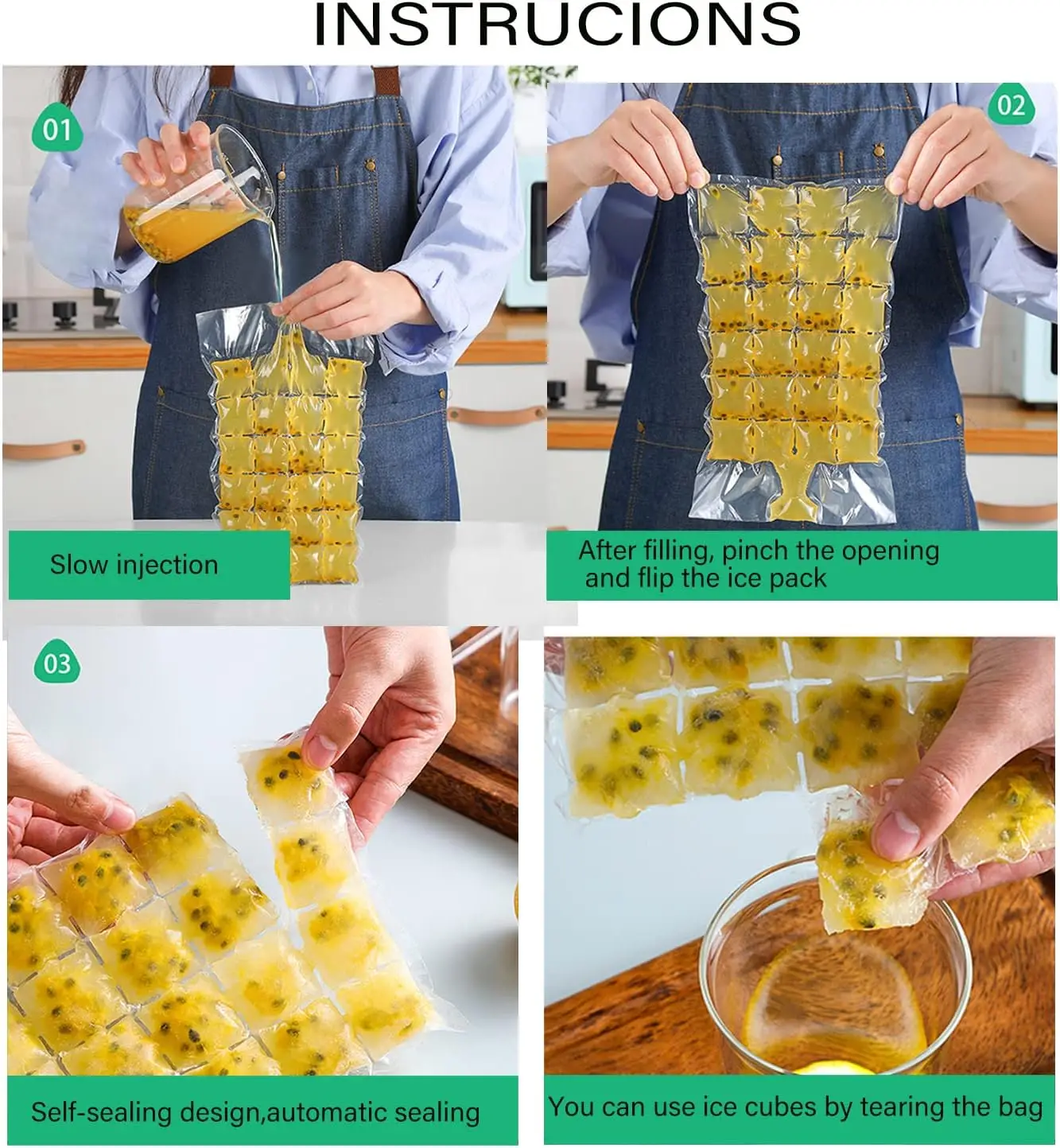 INSTRUCIONS

01

Slow injection

02

After filling, pinch the opening and flip the ice pack

03

Self-sealing design,automatic sealing

You can use ice cubes by tearing the bag