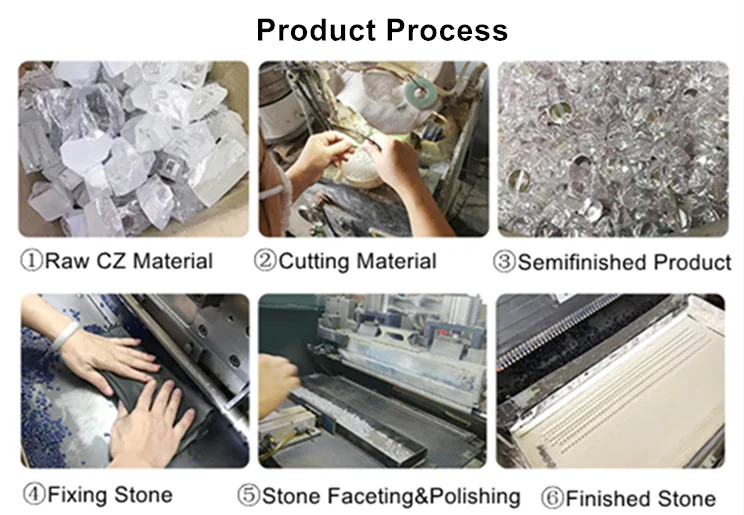 Product Process

①Raw CZ Material

②Cutting Material

③Semifinished Product

④Fixing Stone

⑤Stone Faceting&Polishing

⑥Finished Stone