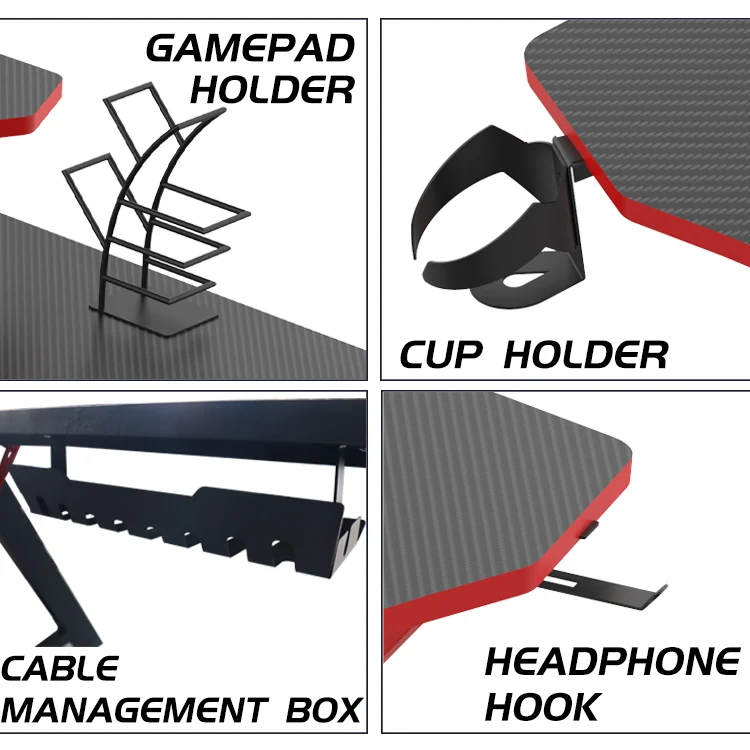 GAMEPAD HOLDER

CUP HOLDER

CABLE MANAGEMENT BOX

HEADPHONE HOOK