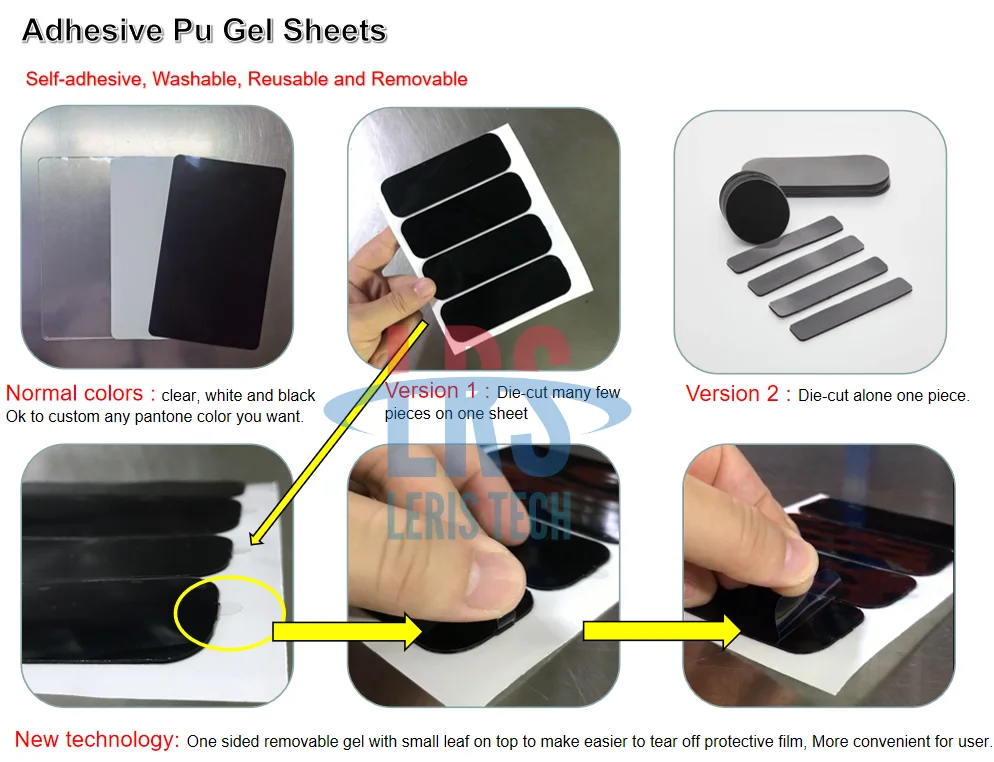 Adhesive Pu Gel Sheets

Self-adhesive, Washable, Reusable and Removable

Normal colors : clear, white and black
Ok to custom any pantone color you want.

Version 1 : Die-cut many few pieces on one sheet

Version 2 : Die-cut alone one piece.

LRS
LERIS TECH

New technology: One sided removable gel with small leaf on top to make easier to tear off protective film, More convenient for user.