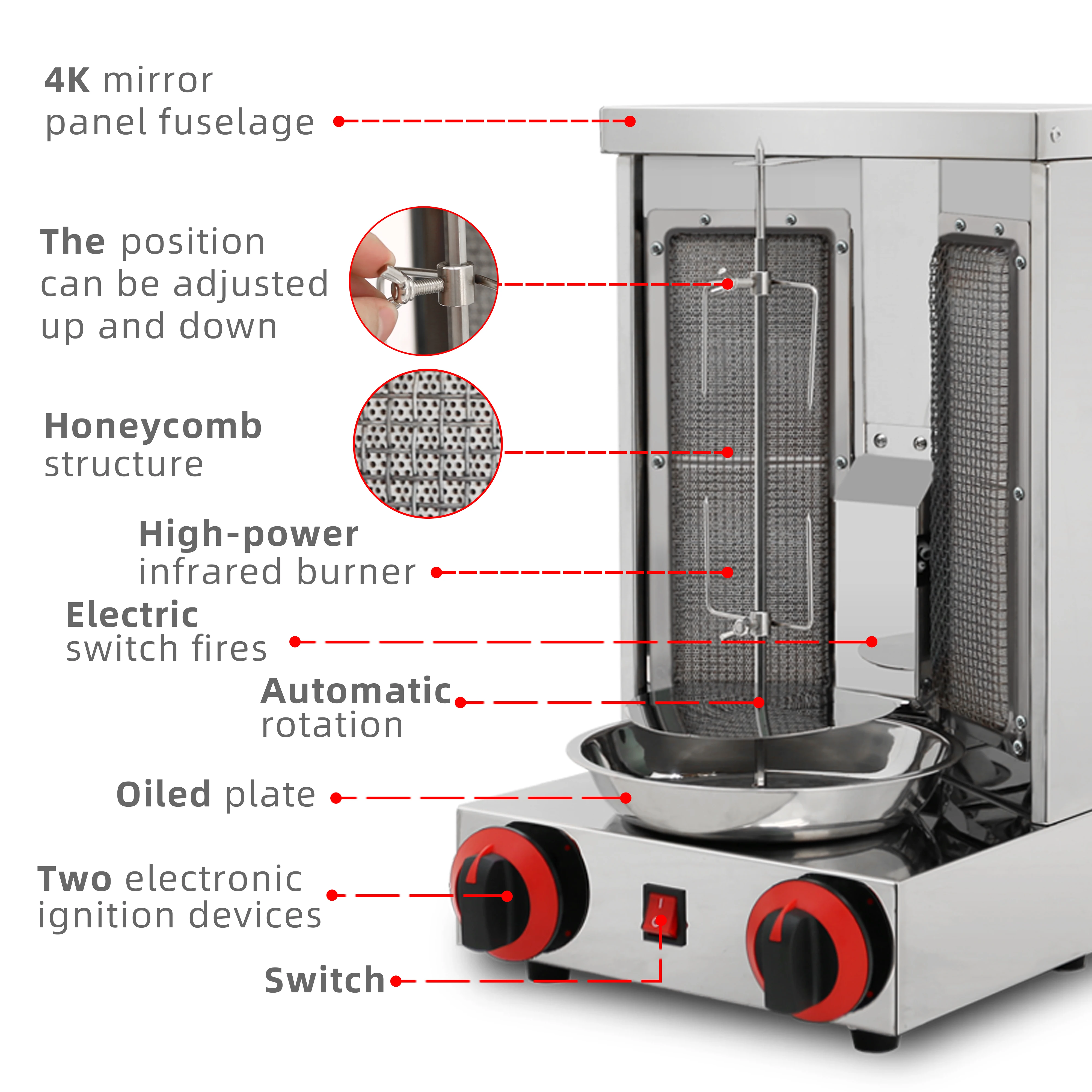 4K mirror panel fuselage

The position can be adjusted up and down

Honeycomb structure

High-power infrared burner

Electric switch fires

Automatic rotation

Oiled plate

Two electronic ignition devices

Switch