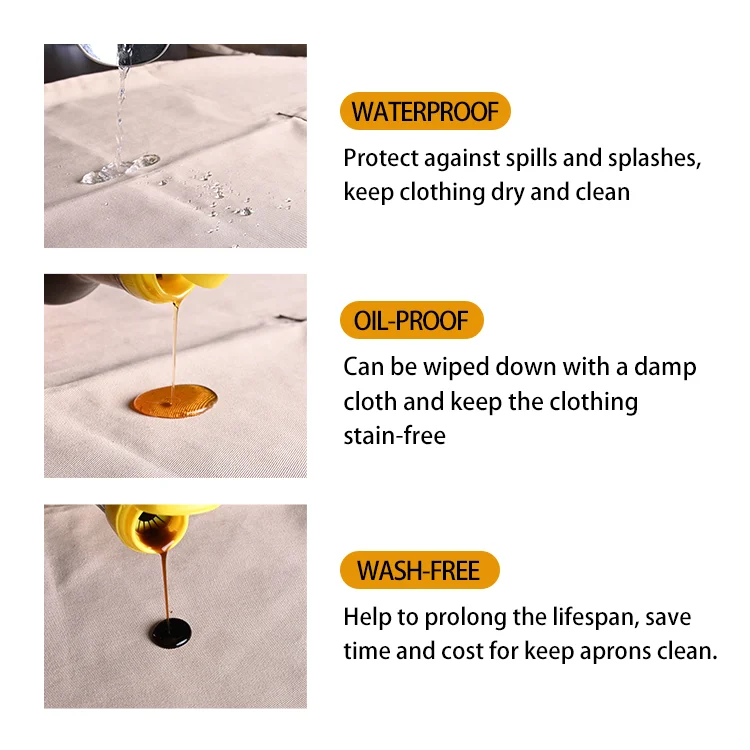 WATERPROOF

Protect against spills and splashes, keep clothing dry and clean

OIL-PROOF

Can be wiped down with a damp cloth and keep the clothing stain-free

WASH-FREE

Help to prolong the lifespan, save time and cost for keep aprons clean.