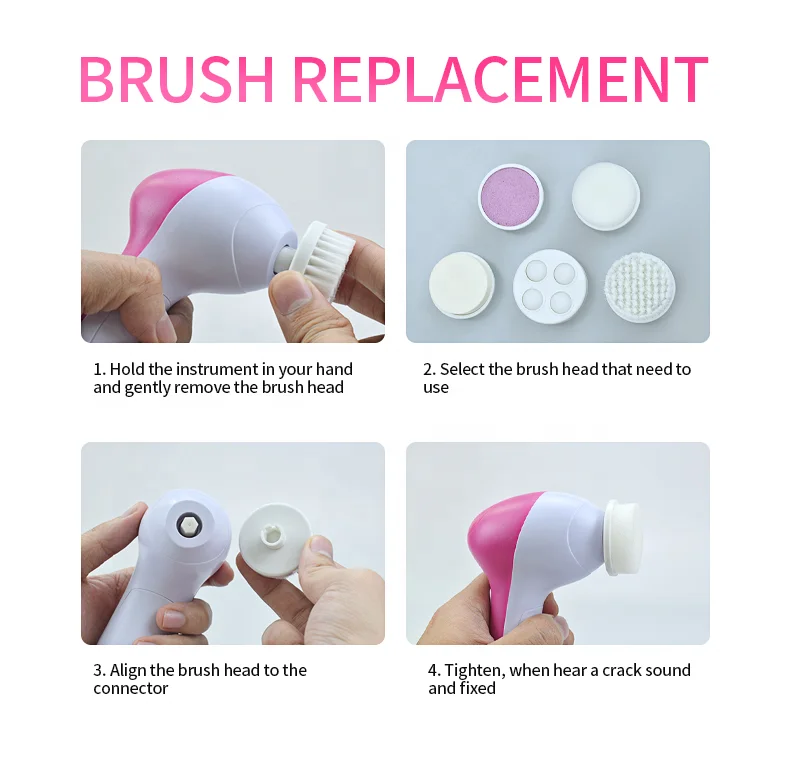 BRUSH REPLACEMENT

1. Hold the instrument in your hand and gently remove the brush head

2. Select the brush head that need to use

3. Align the brush head to the connector

4. Tighten, when hear a crack sound and fixed