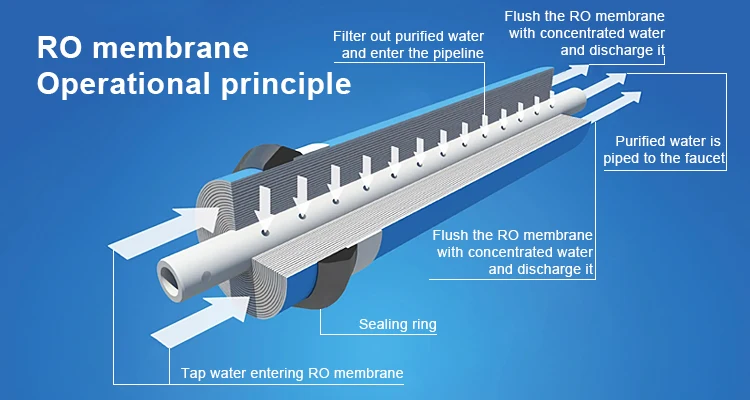 RO membrane
Operational principle

Filter out purified water and enter the pipeline

Flush the RO membrane with concentrated water and discharge it

Purified water is piped to the faucet

Flush the RO membrane with concentrated water and discharge it

Sealing ring

Tap water entering RO membrane