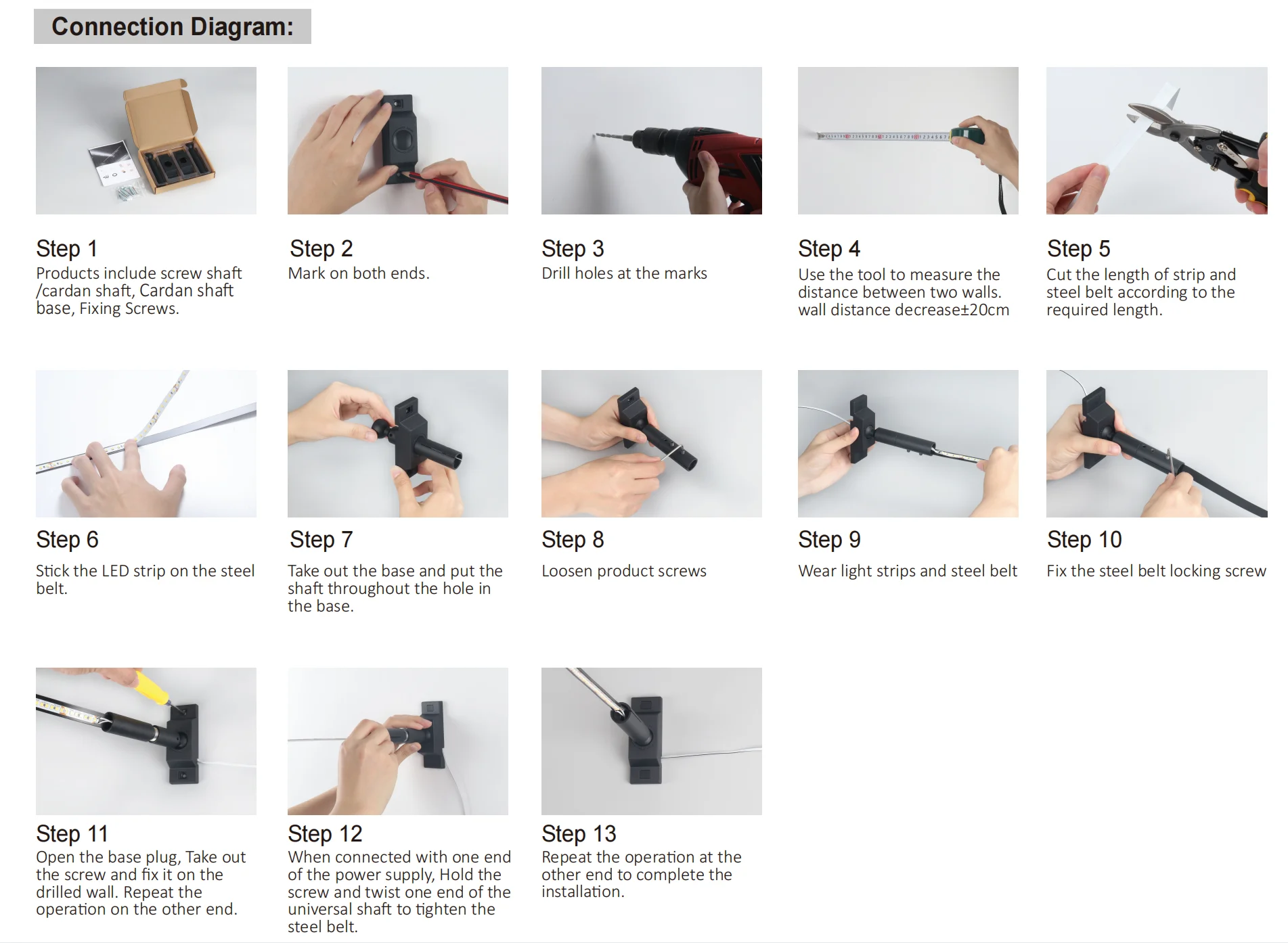 Connection Diagram:

Step 1
Products include screw shaft /cardan shaft, Cardan shaft base, Fixing Screws.

Step 2
Mark on both ends.

Step 3
Drill holes at the marks

Step 4
Use the tool to measure the distance between two walls. wall distance decrease±20cm

Step 5
Cut the length of strip and steel belt according to the required length.

Step 6
Stick the LED strip on the steel belt.

Step 7
Take out the base and put the shaft throughout the hole in the base.

Step 8
Loosen product screws

Step 9
Wear light strips and steel belt

Step 10
Fix the steel belt locking screw

Step 11
Open the base plug, Take out the screw and fix it on the drilled wall. Repeat the operation on the other end.

Step 12
When connected with one end of the power supply, Hold the screw and twist one end of the universal shaft to tighten the steel belt.

Step 13
Repeat the operation at the other end to complete the installation.