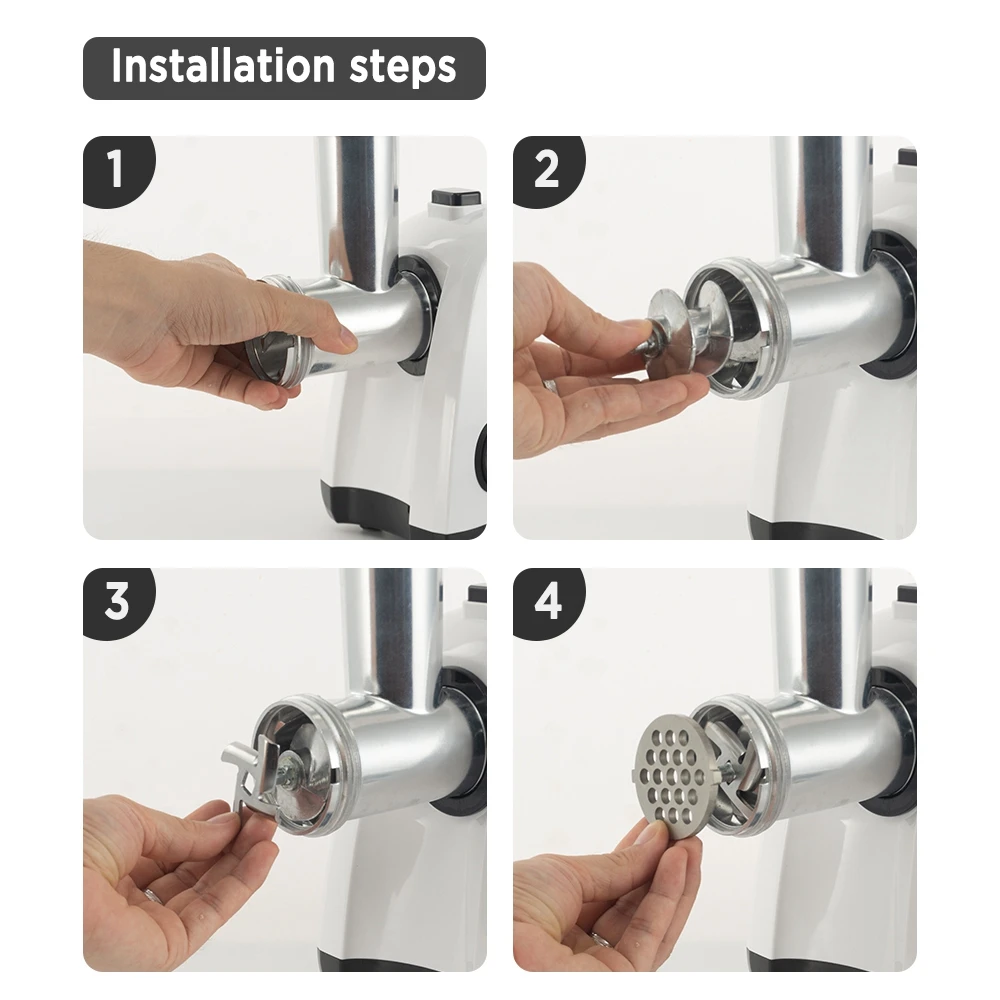 Installation steps

1

2

3

4