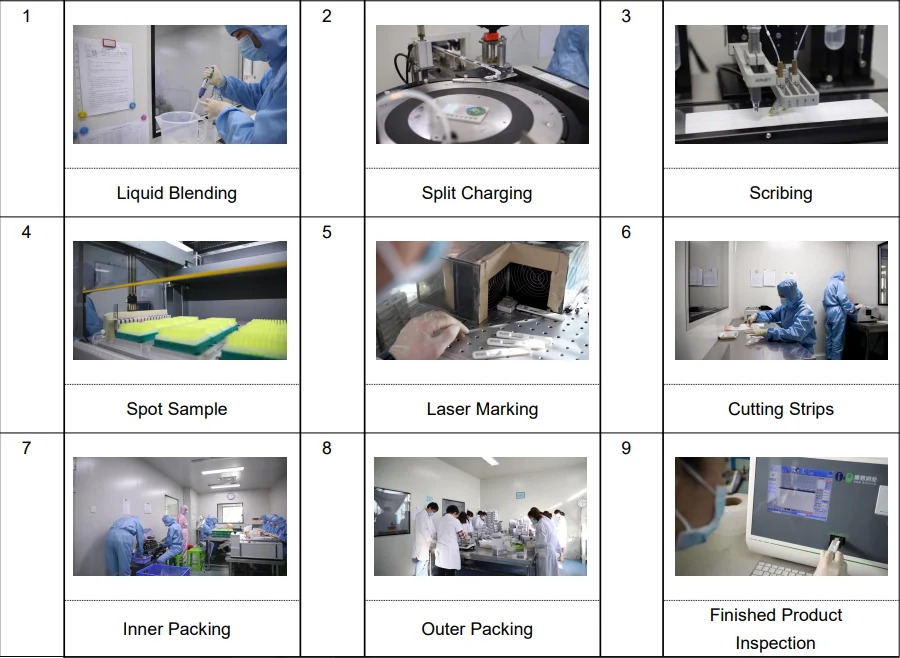 | 1 | Liquid Blending | 2 | Split Charging | 3 | Scribing |
|---|---|---|---|---|---|
| 4 | Spot Sample | 5 | Laser Marking | 6 | Cutting Strips |
| 7 | Inner Packing | 8 | Outer Packing | 9 | Finished Product Inspection |