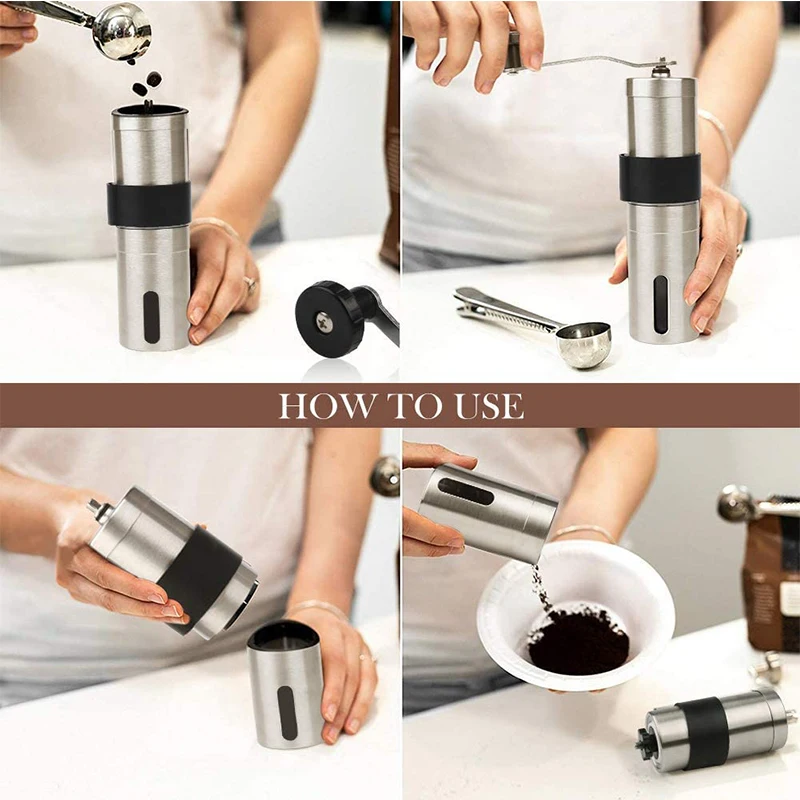 HOW TO USE