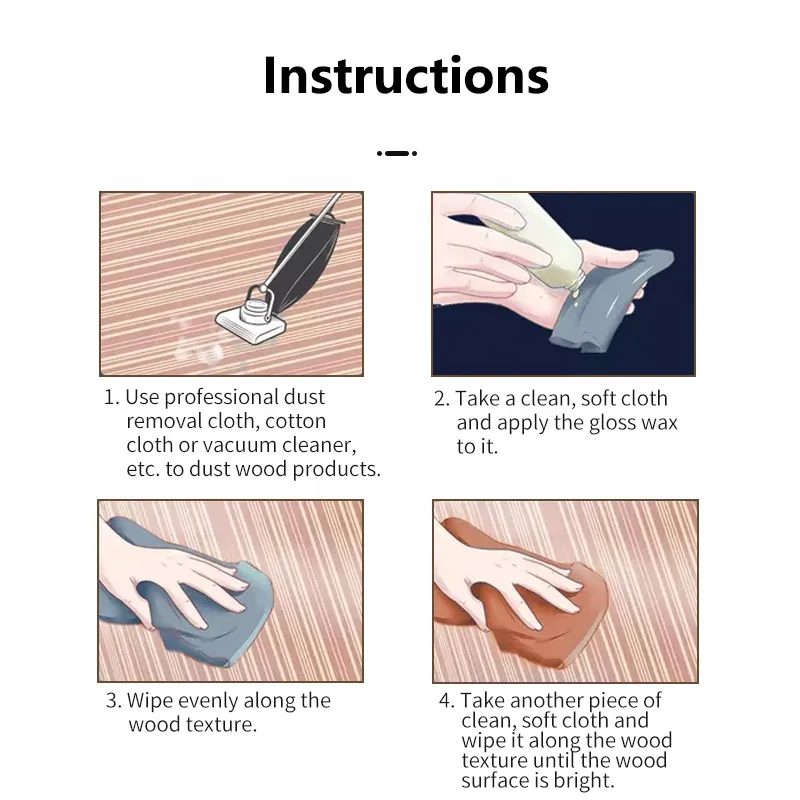 Instructions

1. Use professional dust removal cloth, cotton cloth or vacuum cleaner, etc. to dust wood products.

2. Take a clean, soft cloth and apply the gloss wax to it.

3. Wipe evenly along the wood texture.

4. Take another piece of clean, soft cloth and wipe it along the wood texture until the wood surface is bright.