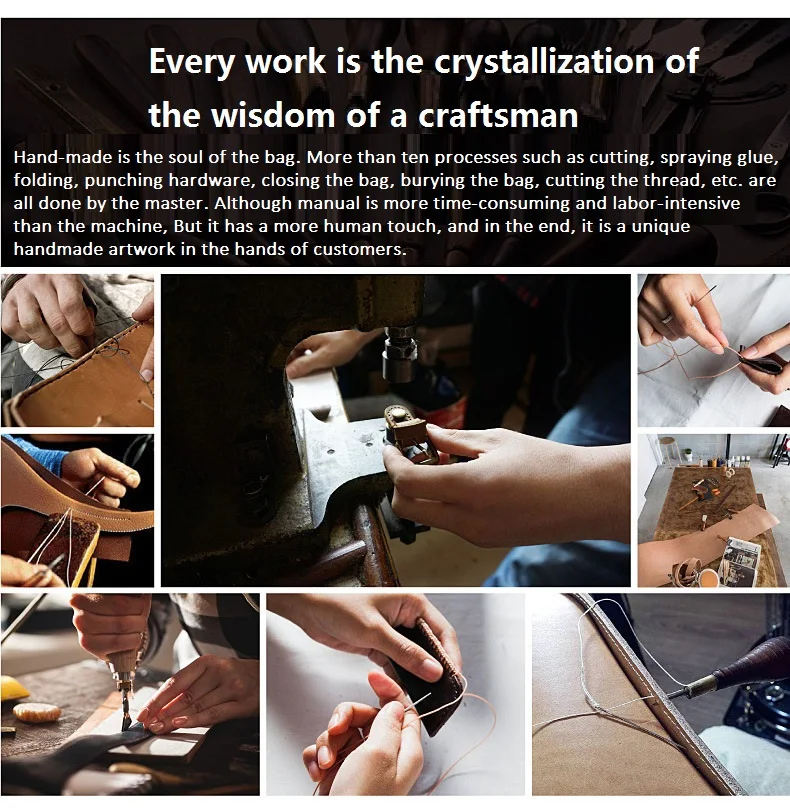 Every work is the crystallization of the wisdom of a craftsman

Hand-made is the soul of the bag. More than ten processes such as cutting, spraying glue, folding, punching hardware, closing the bag, burying the bag, cutting the thread, etc. are all done by the master. Although manual is more time-consuming and labor-intensive than the machine, But it has a more human touch, and in the end, it is a unique handmade artwork in the hands of customers.