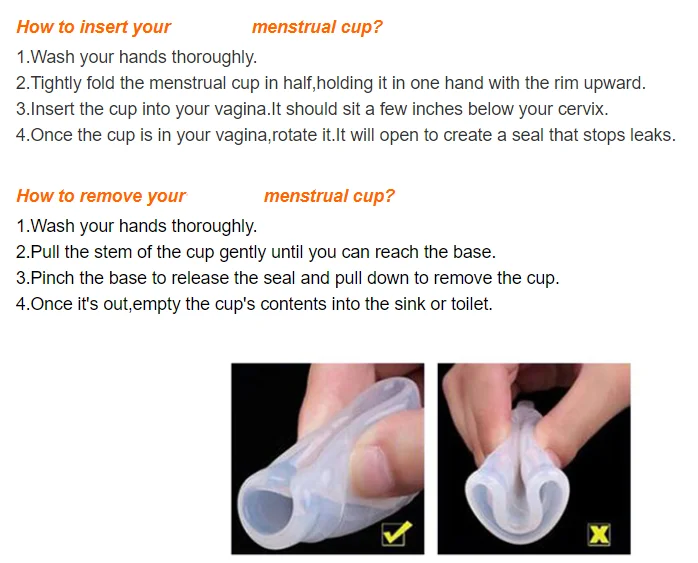 How to insert your menstrual cup?

1.Wash your hands thoroughly.
2.Tightly fold the menstrual cup in half,holding it in one hand with the rim upward.
3.Insert the cup into your vagina.It should sit a few inches below your cervix.
4.Once the cup is in your vagina,rotate it.It will open to create a seal that stops leaks.

How to remove your menstrual cup?

1.Wash your hands thoroughly.
2.Pull the stem of the cup gently until you can reach the base.
3.Pinch the base to release the seal and pull down to remove the cup.
4.Once it's out,empty the cup's contents into the sink or toilet.