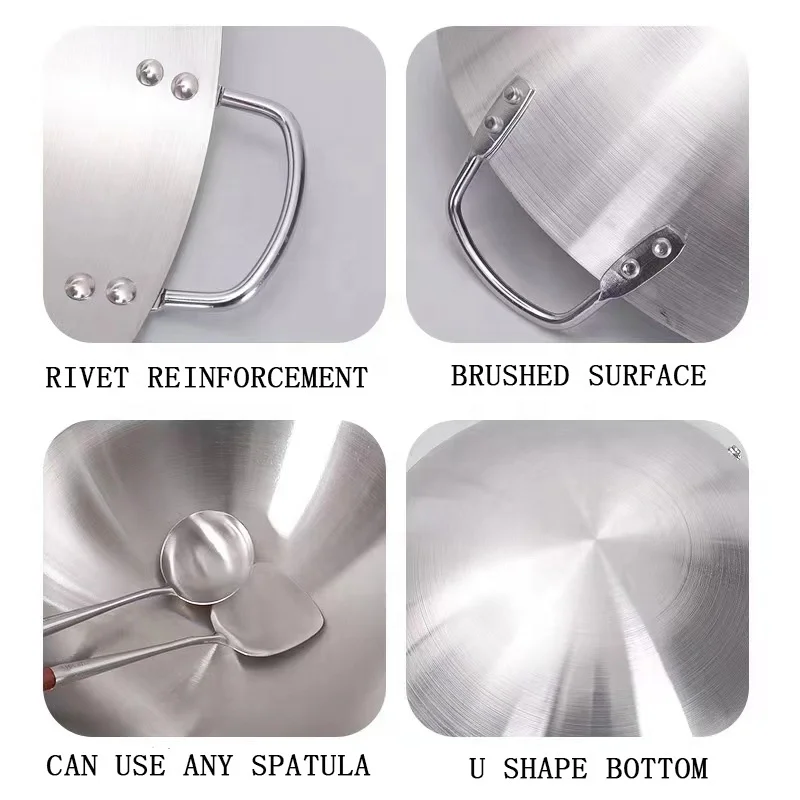 RIVET REINFORCEMENT

BRUSHED SURFACE

CAN USE ANY SPATULA

U SHAPE BOTTOM