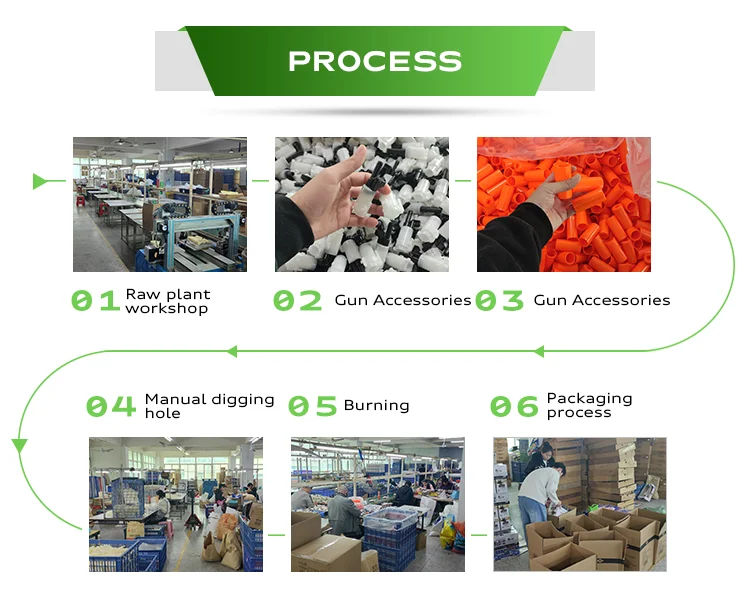 PROCESS

01 Raw plant workshop

02 Gun Accessories

03 Gun Accessories

04 Manual digging hole

05 Burning

06 Packaging process