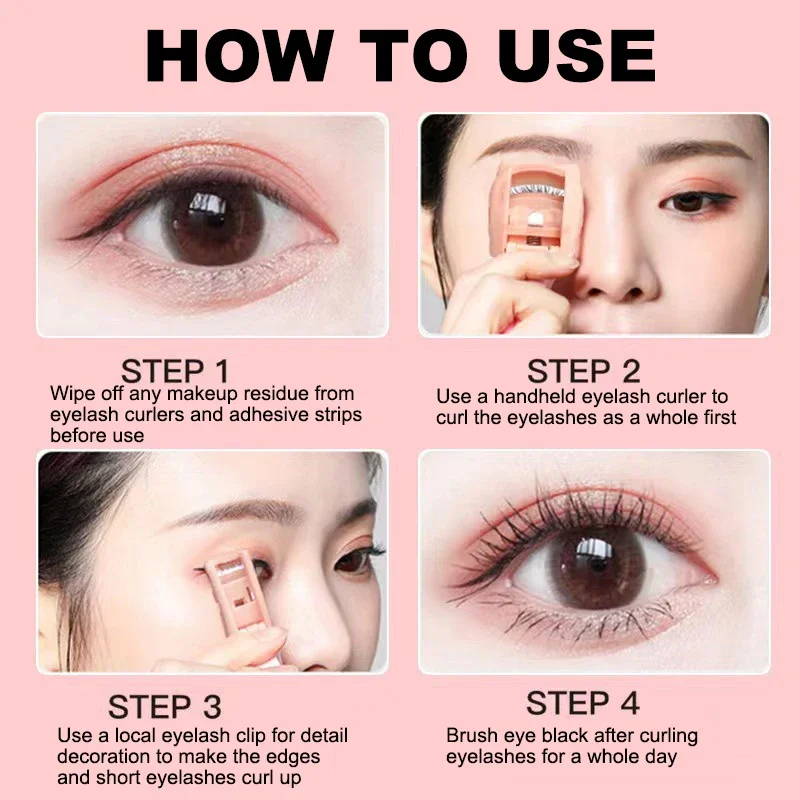 HOW TO USE

STEP 1
Wipe off any makeup residue from eyelash curlers and adhesive strips before use

STEP 2
Use a handheld eyelash curler to curl the eyelashes as a whole first

STEP 3
Use a local eyelash clip for detail decoration to make the edges and short eyelashes curl up

STEP 4
Brush eye black after curling eyelashes for a whole day