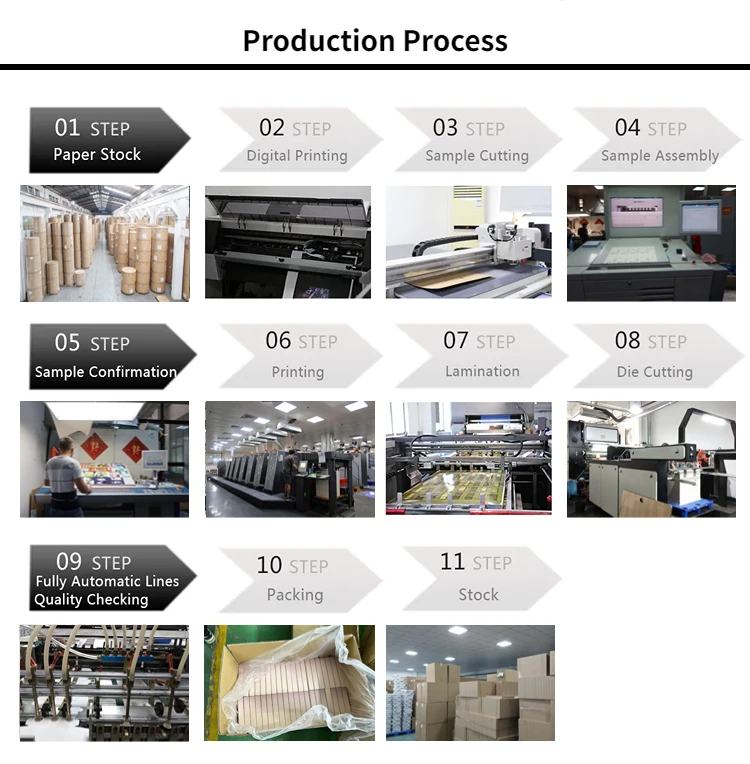 Production Process

01 STEP
Paper Stock

02 STEP
Digital Printing

03 STEP
Sample Cutting

04 STEP
Sample Assembly

05 STEP
Sample Confirmation

06 STEP
Printing

07 STEP
Lamination

08 STEP
Die Cutting

09 STEP
Fully Automatic Lines Quality Checking

10 STEP
Packing

11 STEP
Stock